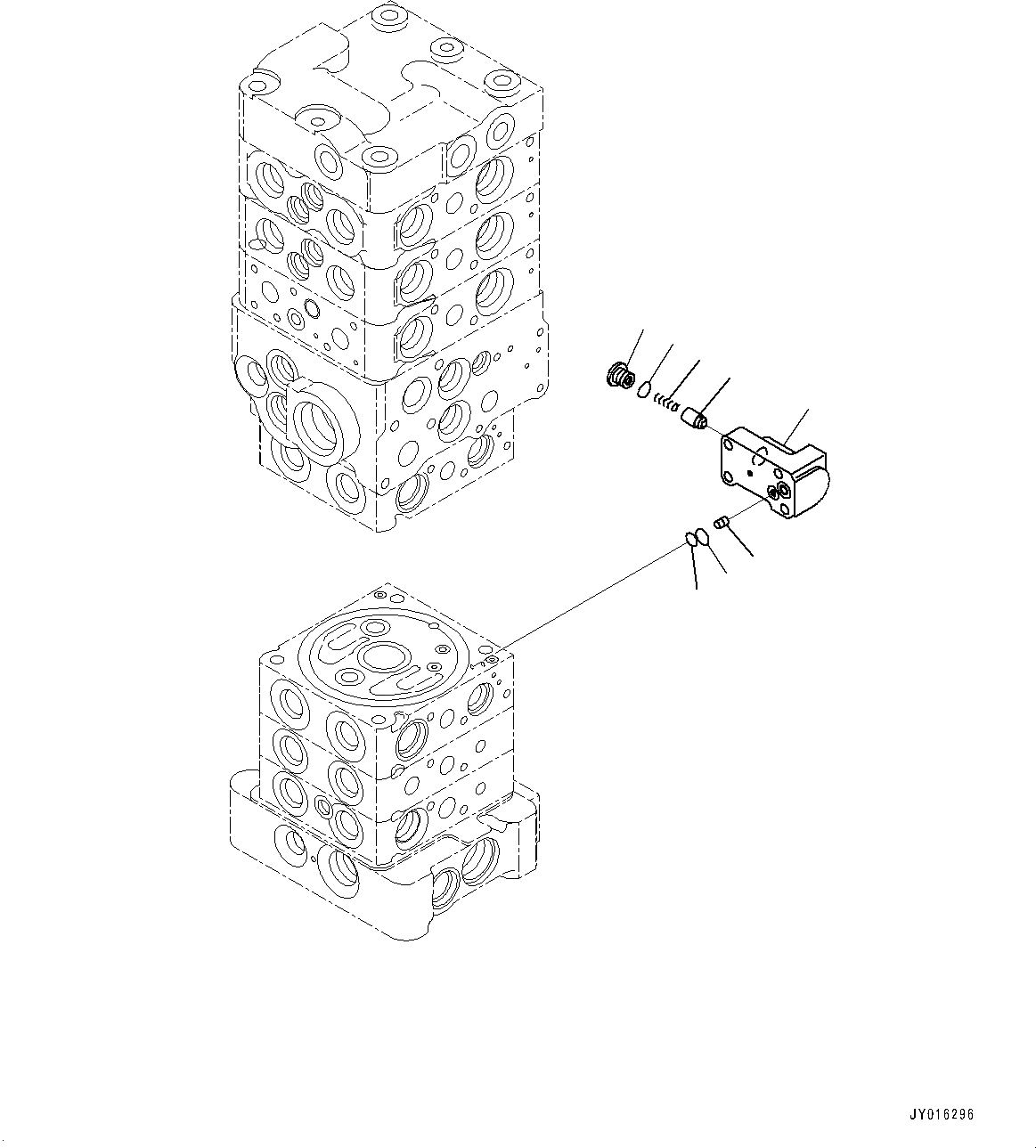 JY016296