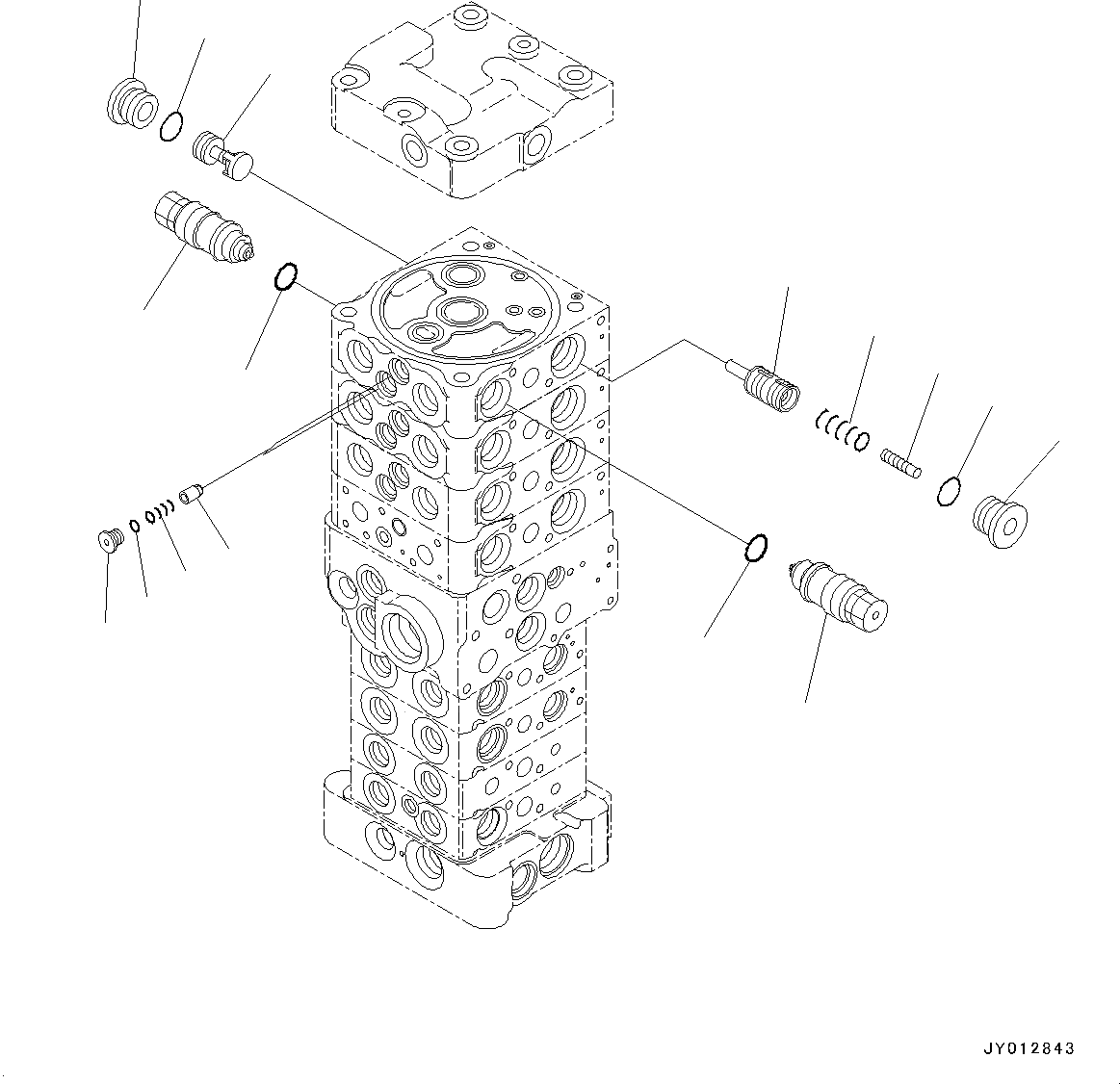 JY012843