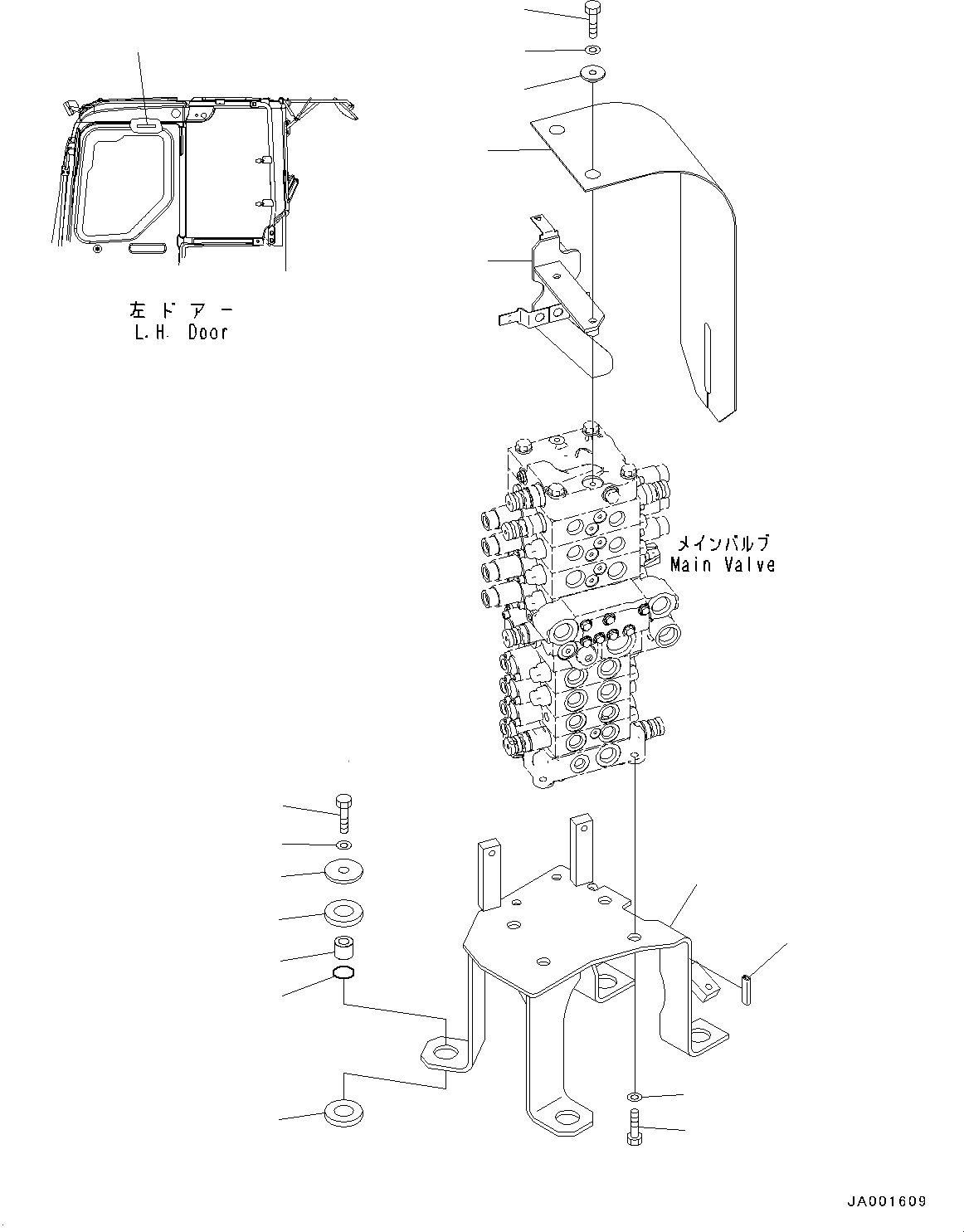 左ドアー
L.H. Door

メインバルブ
Main Valve

JA001609