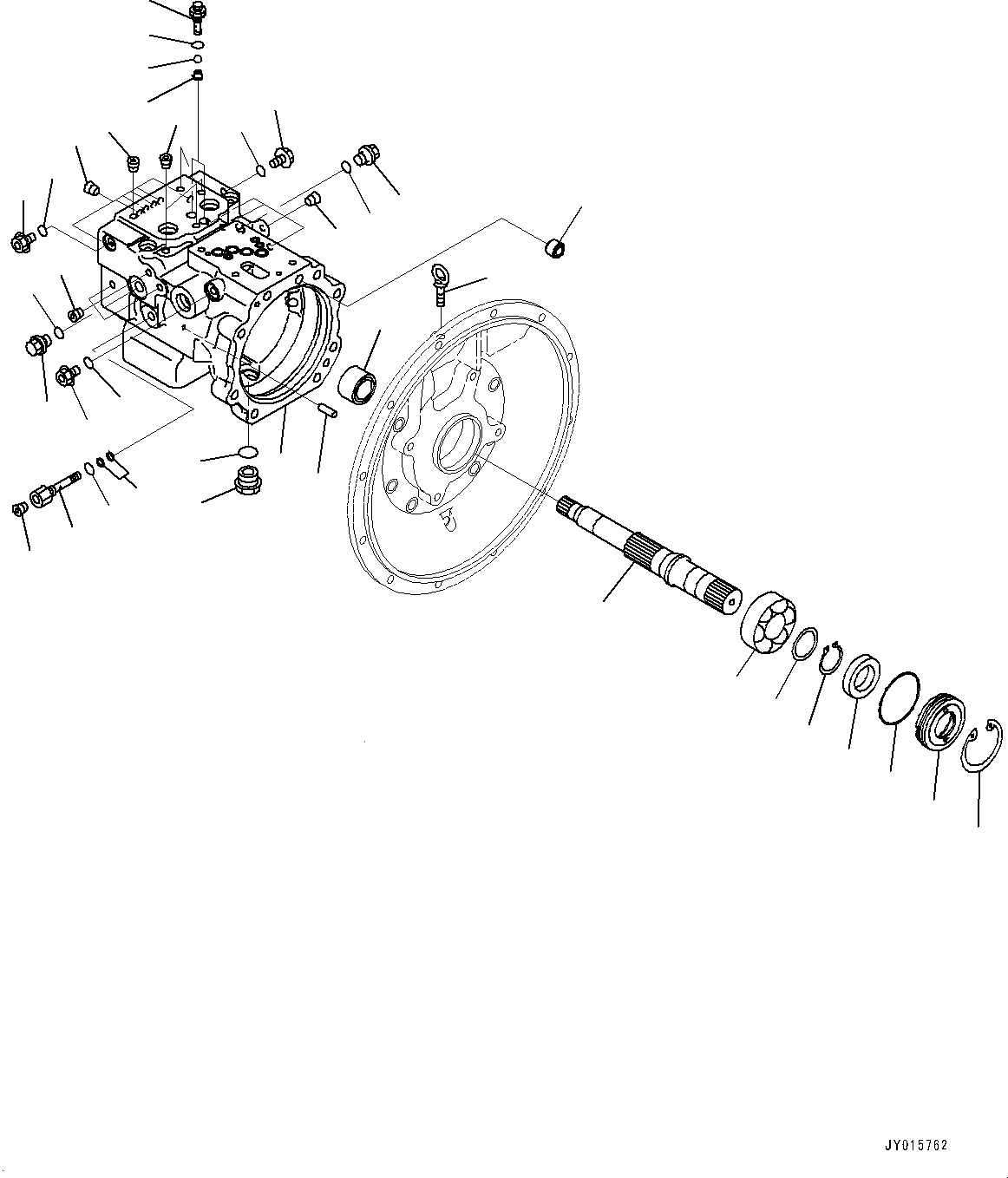 JY015762