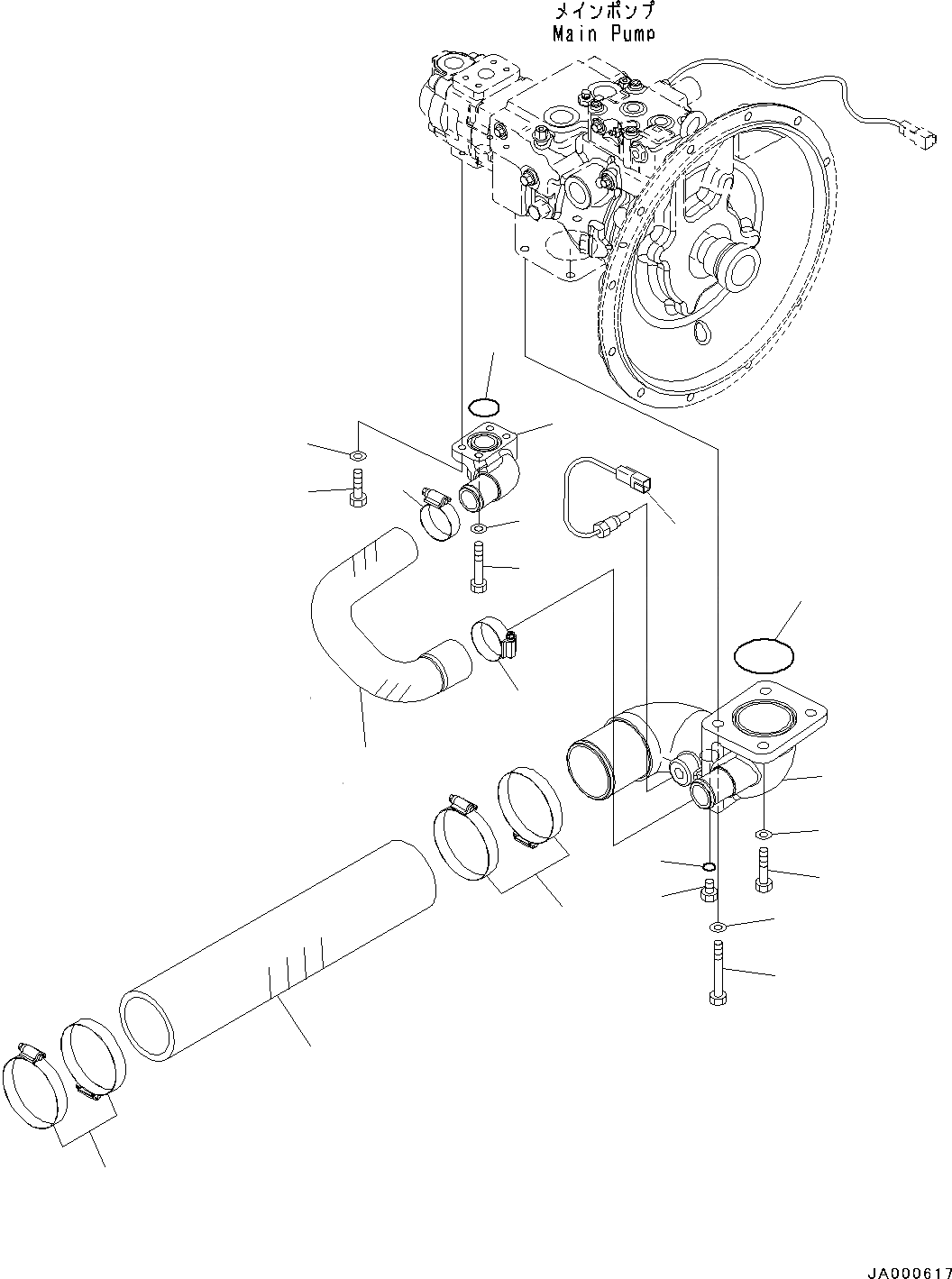 メインポンプ
Main Pump

JA000617