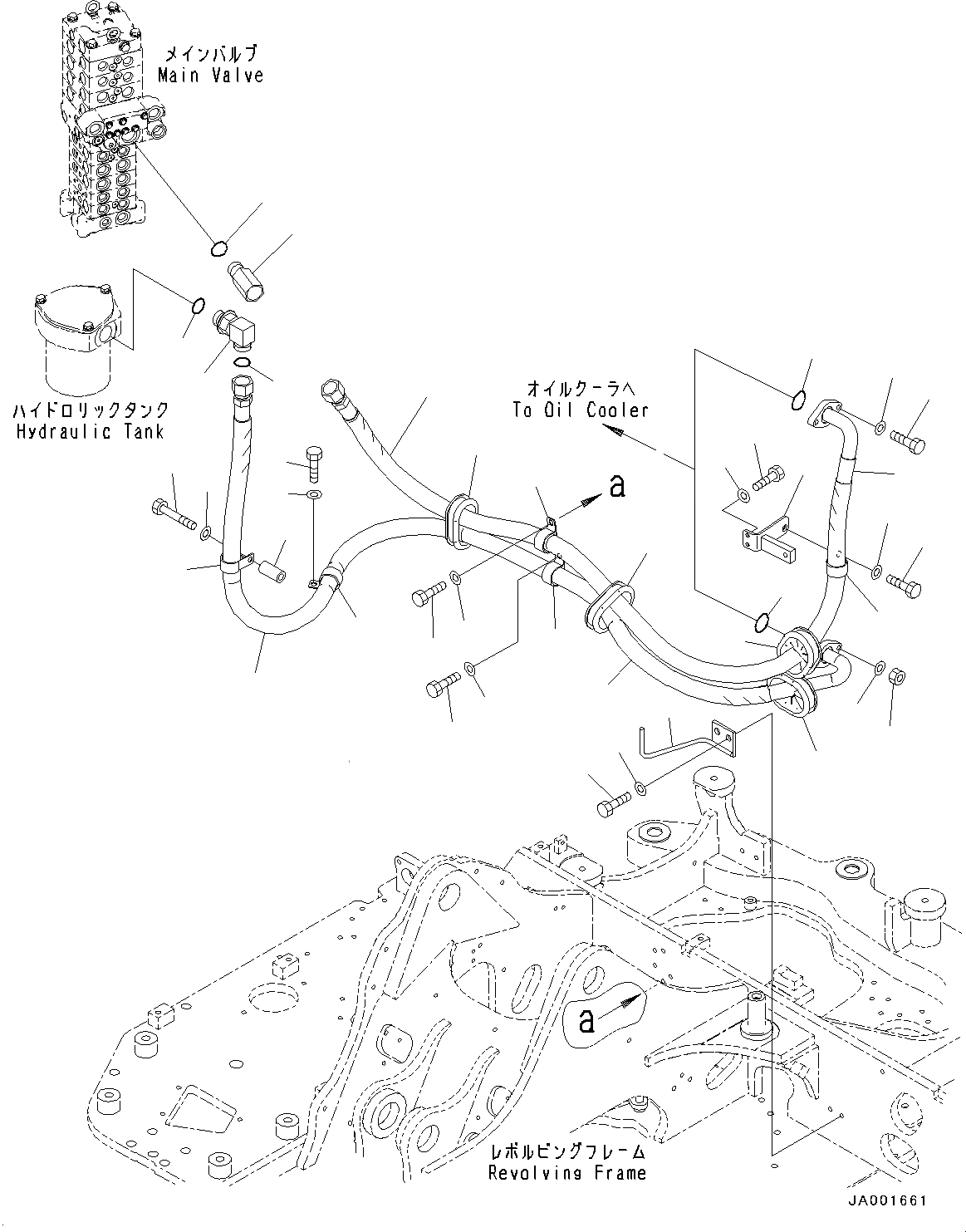 メインバルブ
Main Valve

ハイドロリックタンク
Hydraulic Tank

オイルクーラへ
To Oil Cooler

a

a

レボルビングフレーム
Revolving Frame

JA001661