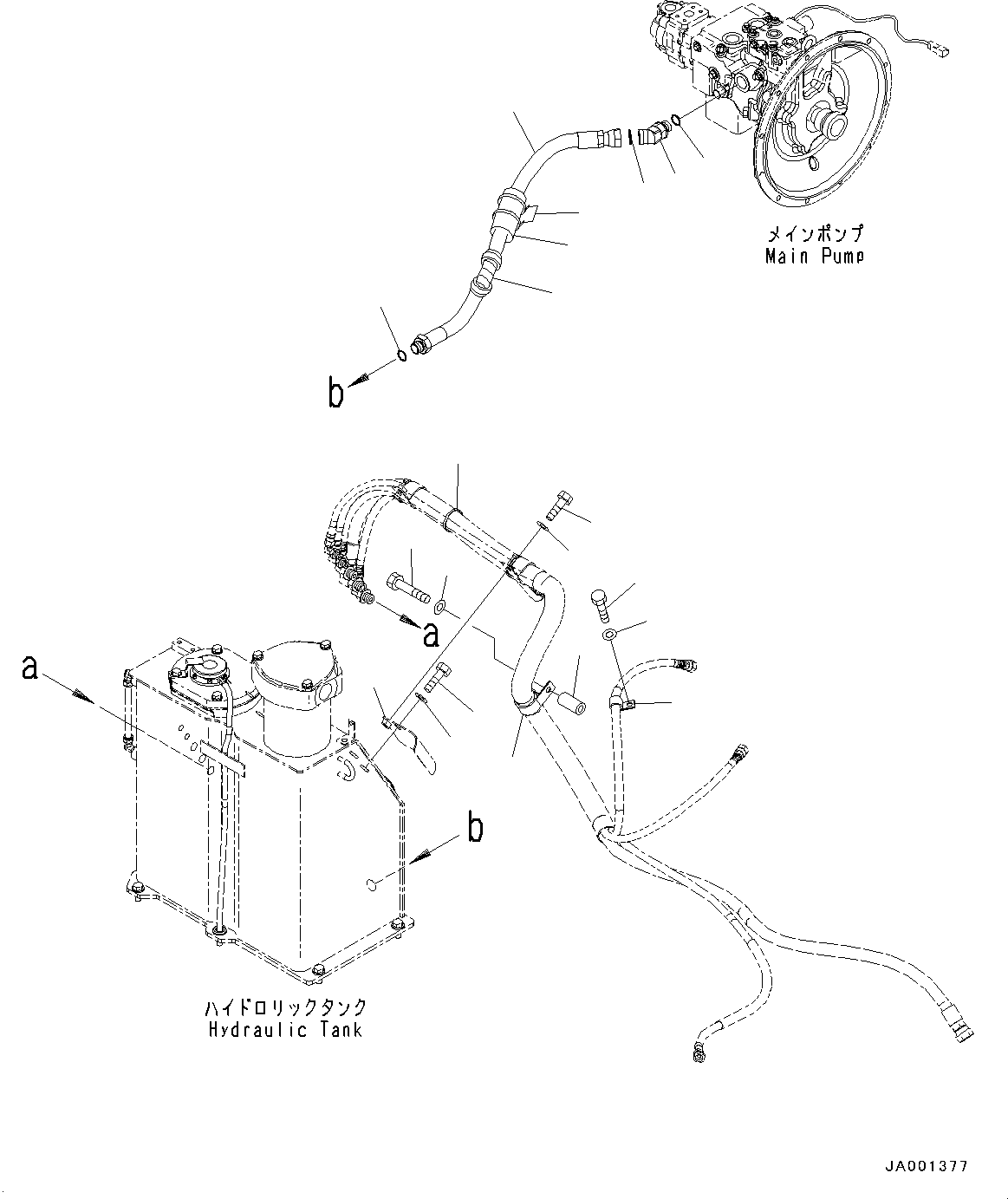 メインポンプ
Main Pump

b

a

a

b

ハイドロリックタンク
Hydraulic Tank

JA001377