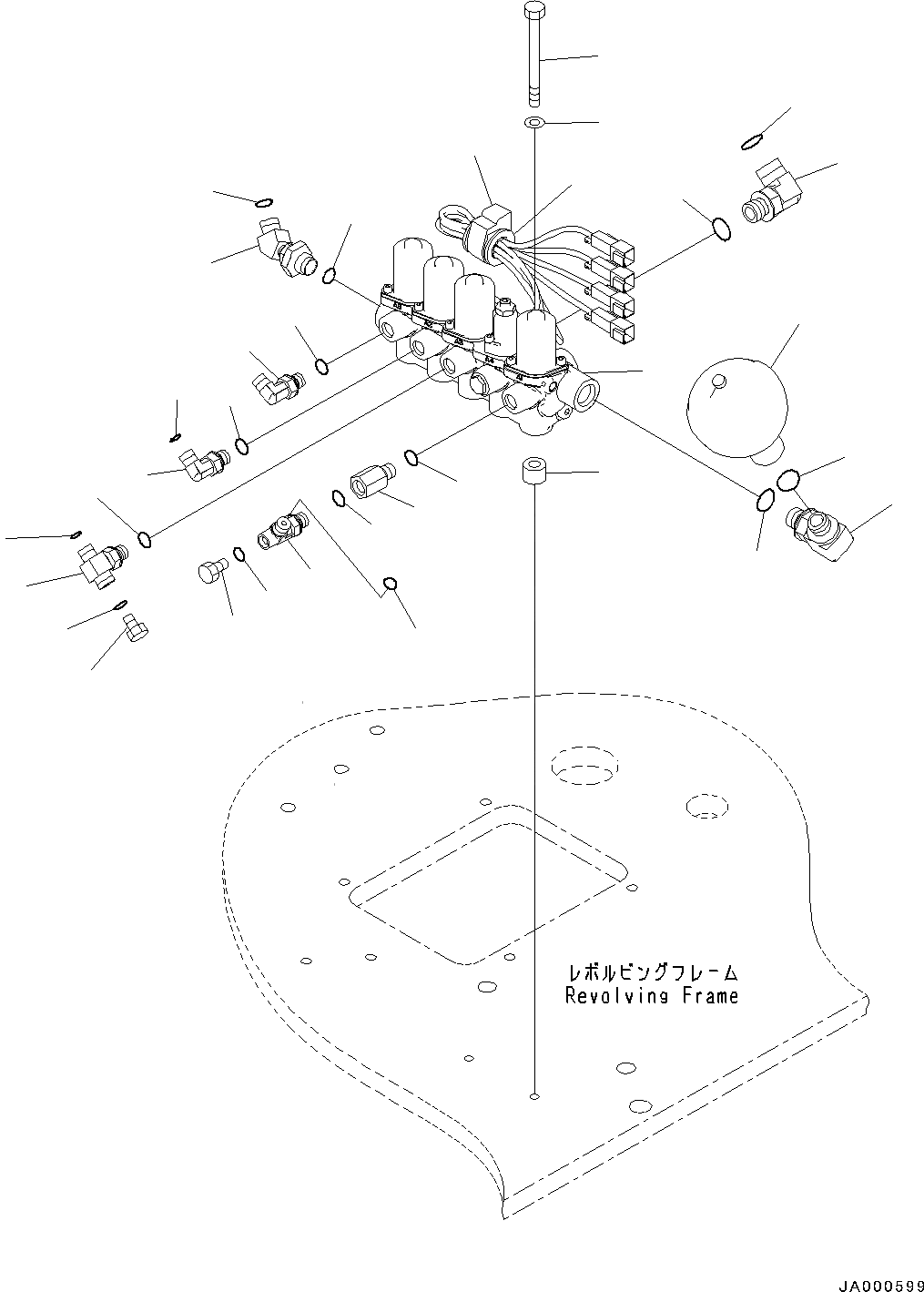 レボルビングフレーム
Revolving Frame

JA000599