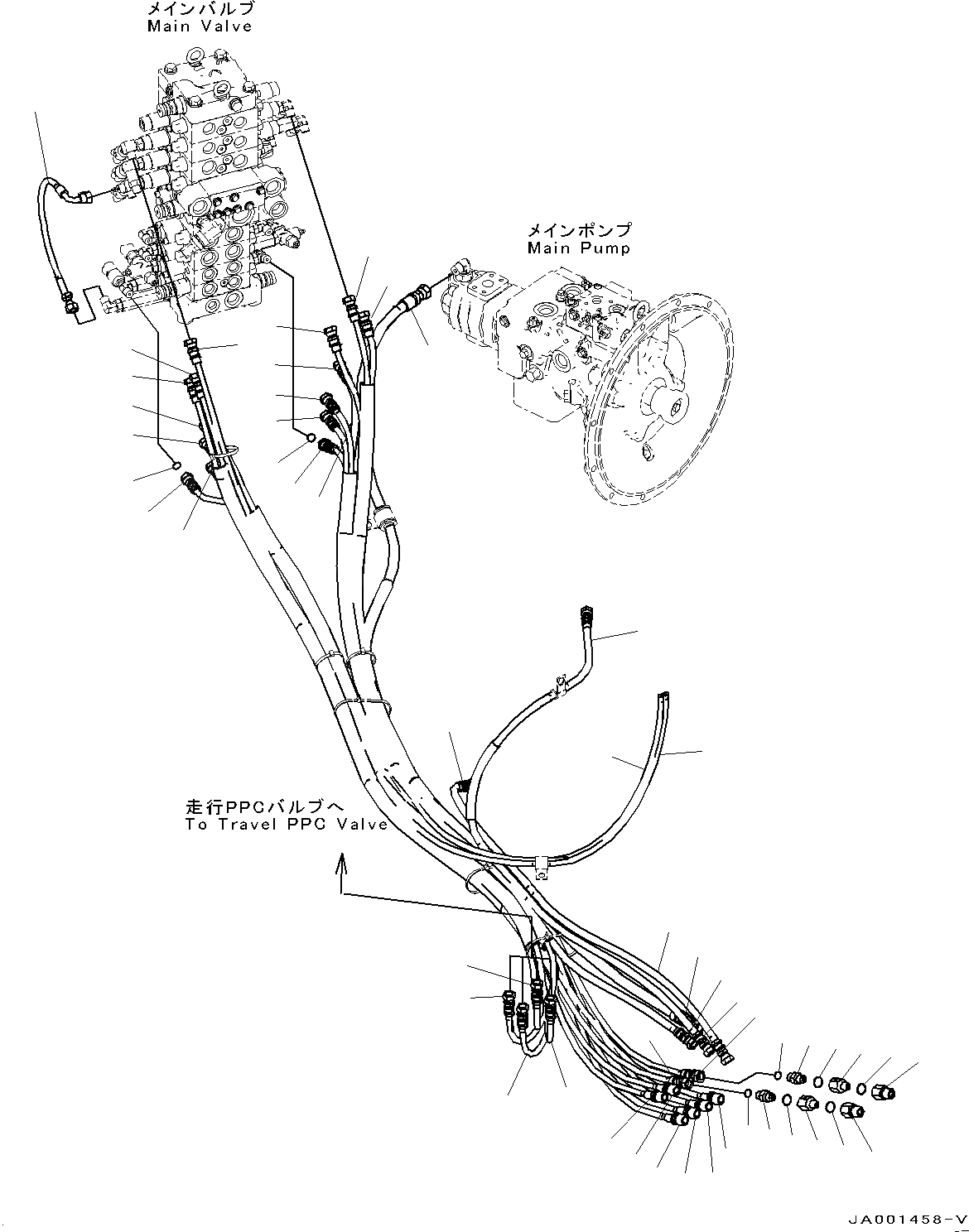 メインバルブ
Main Valve

メインポンプ
Main Pump

走行PPCバルブへ
To Travel PPC Valve

JA001458-V