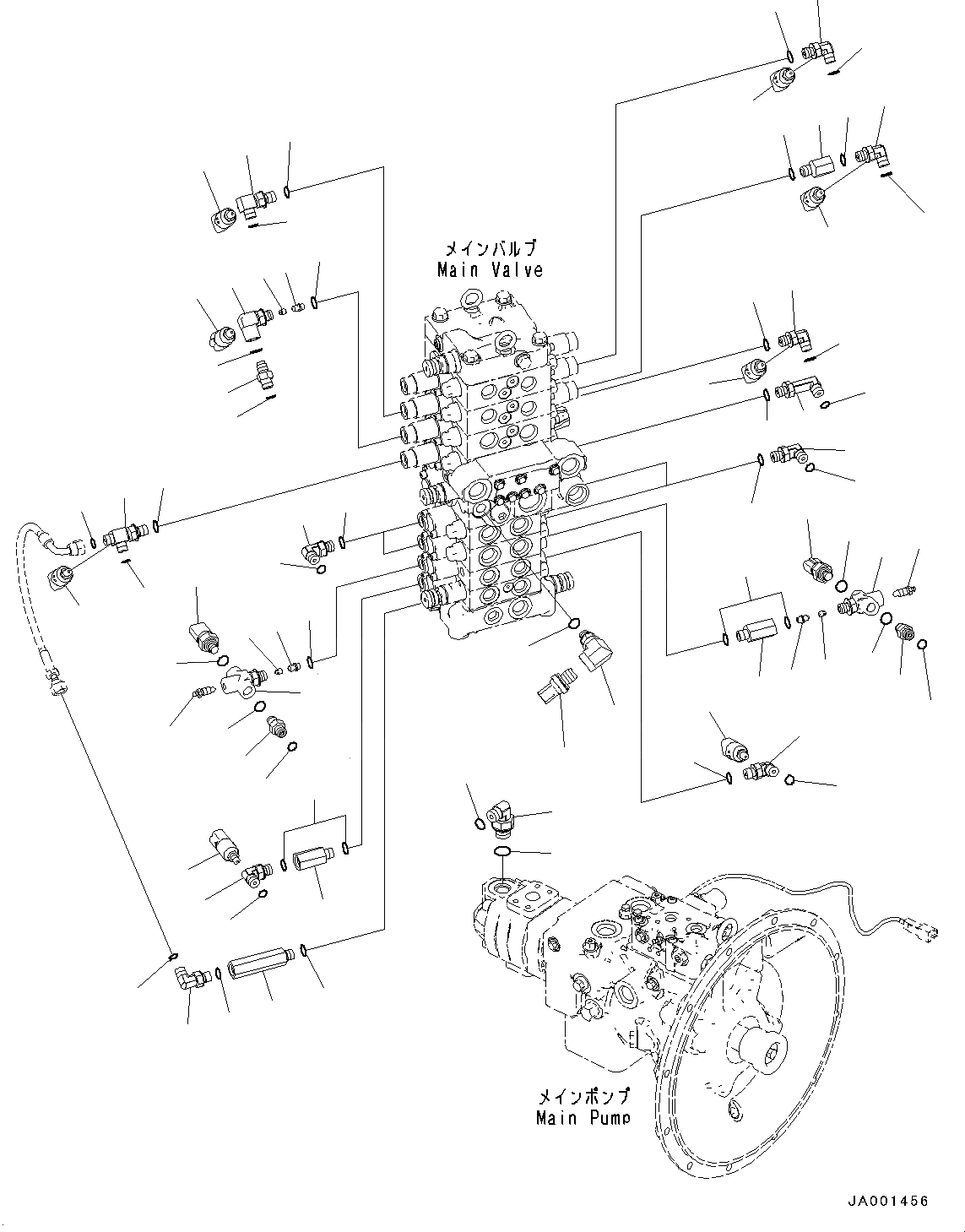 メインバルブ
Main Valve

メインポンプ
Main Pump

JA001456