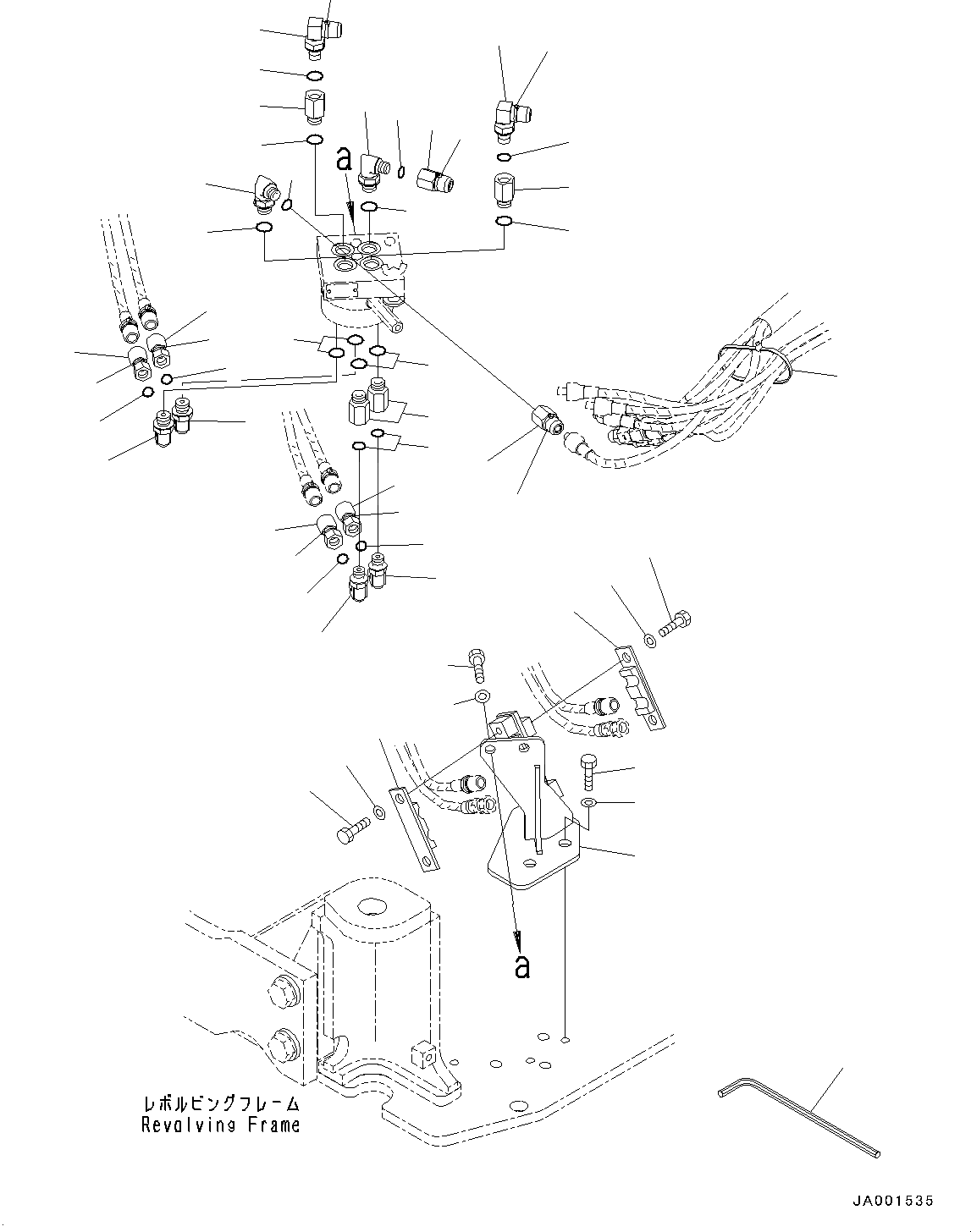 a

a

レボルビングフレーム
Revolving Frame

JA001535