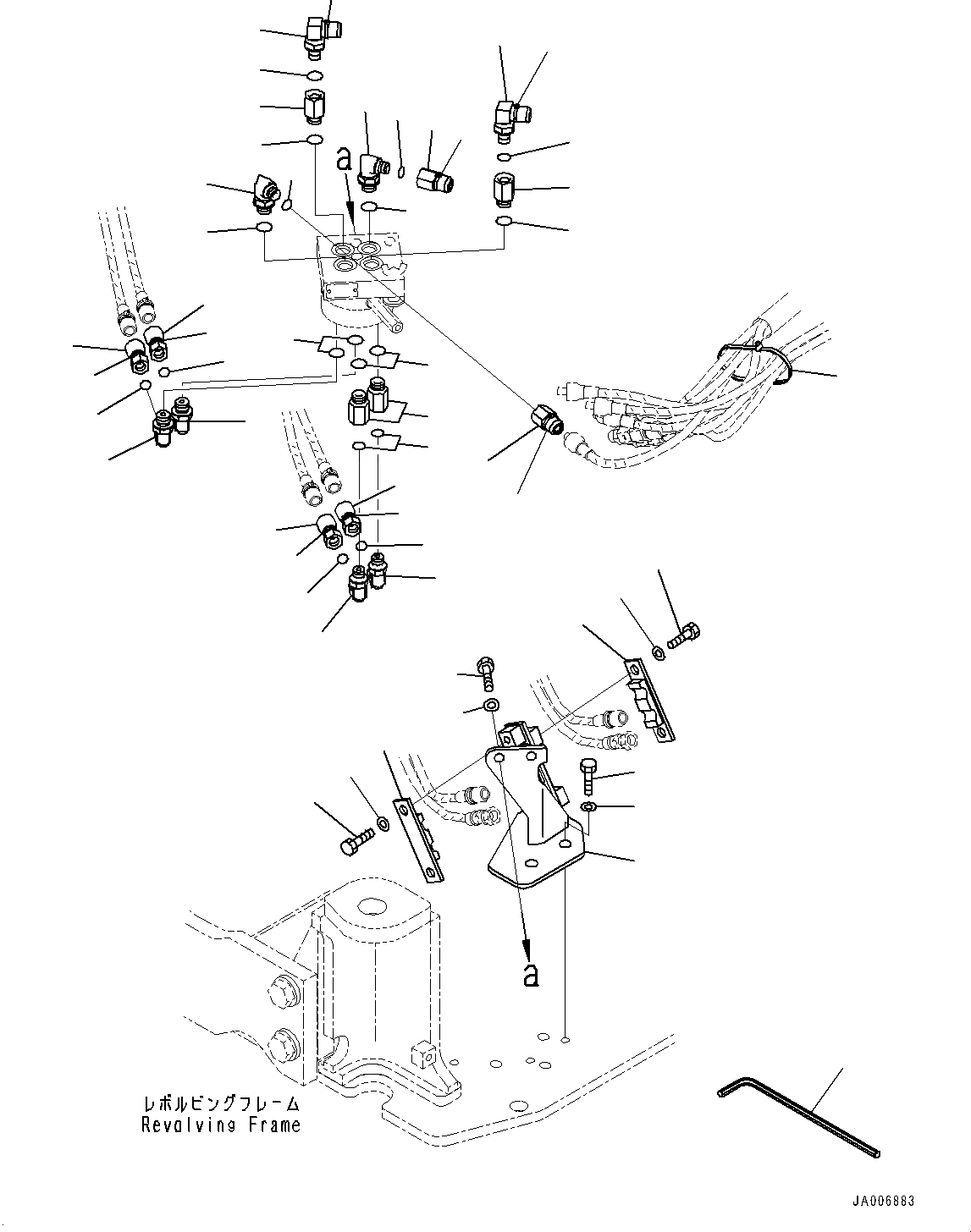 a

a

レボルビングフレーム
Revolving Frame

JA006883