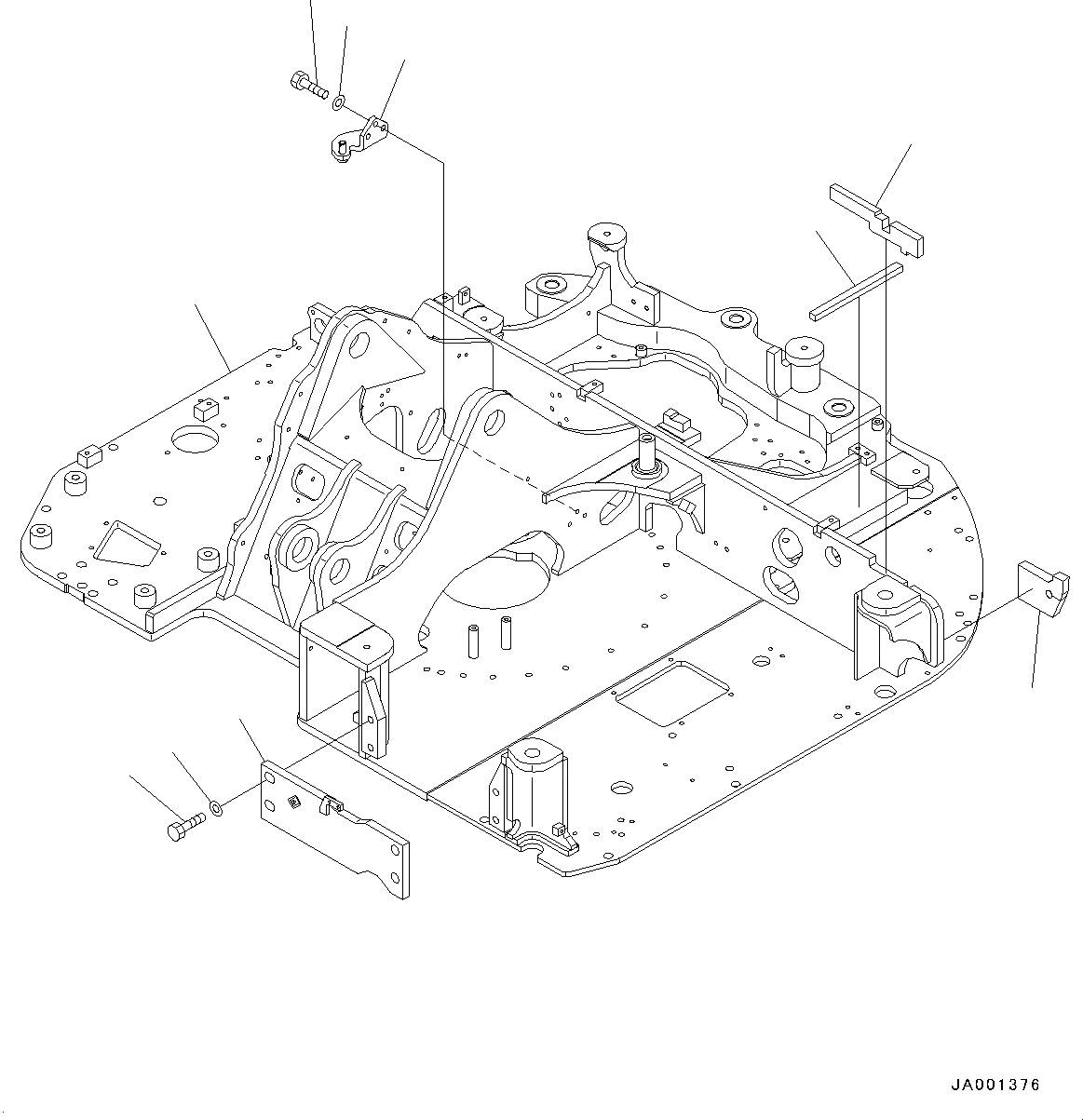 JA001376