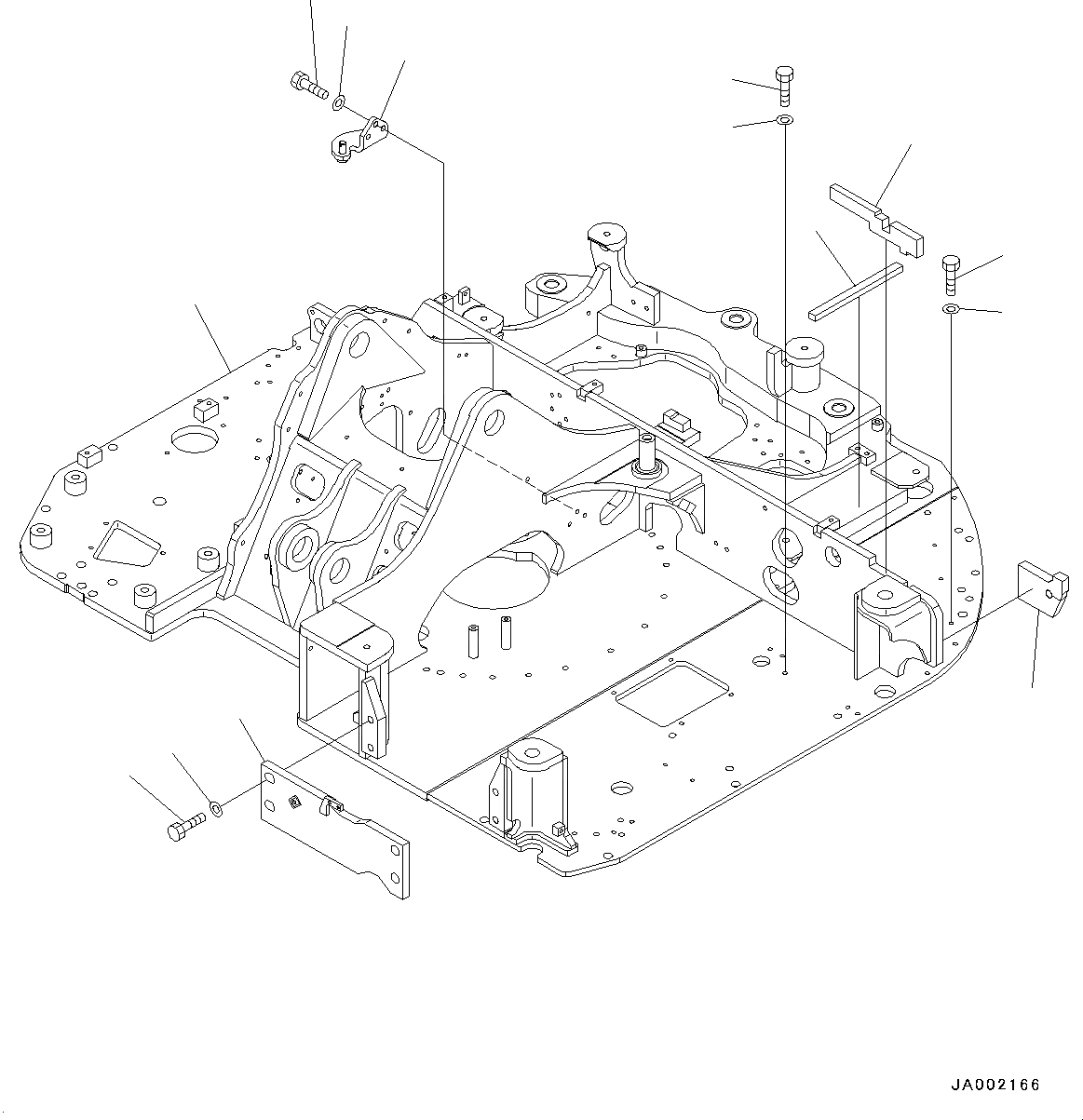 JA002166