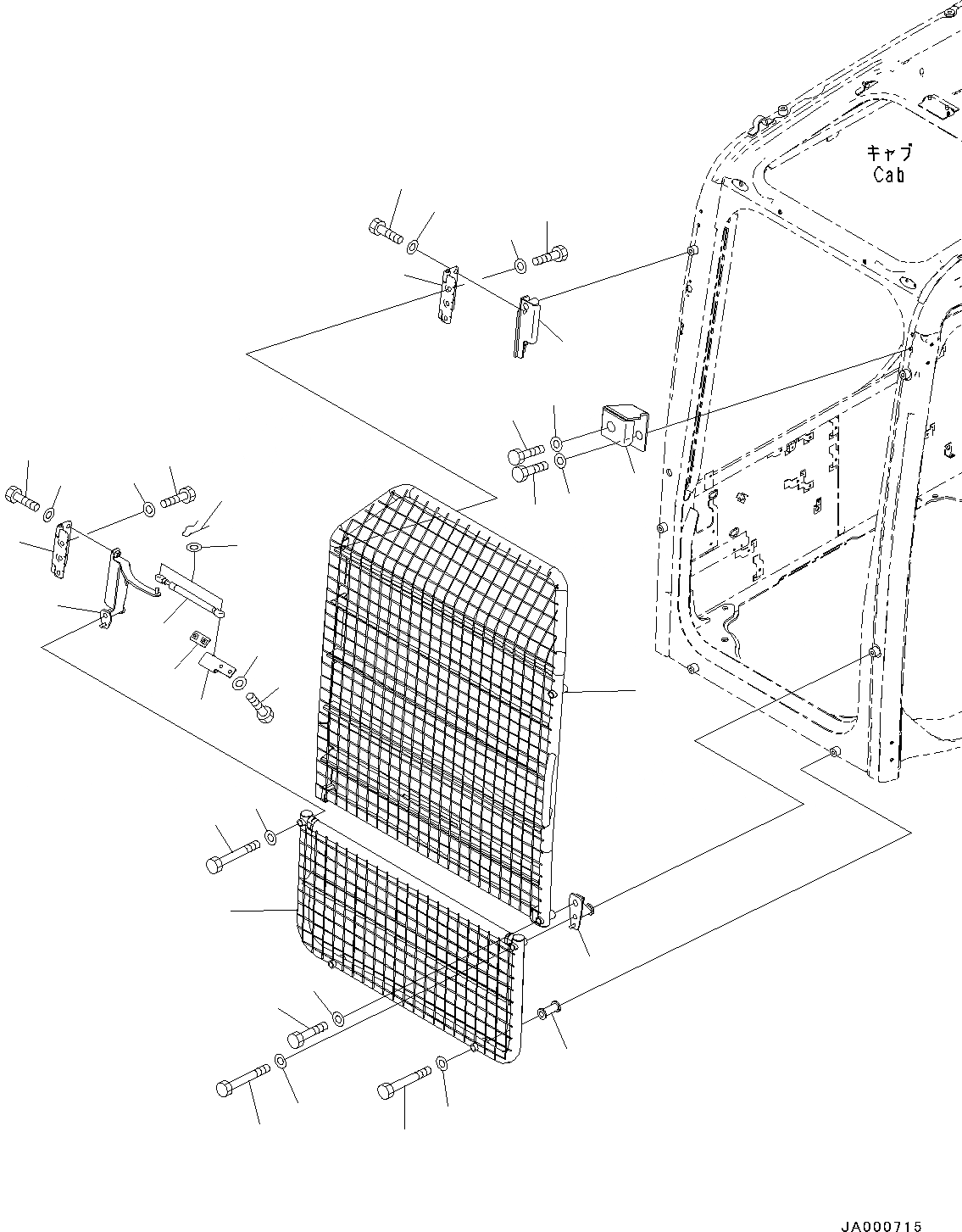 キャブ
Cab

JA000715