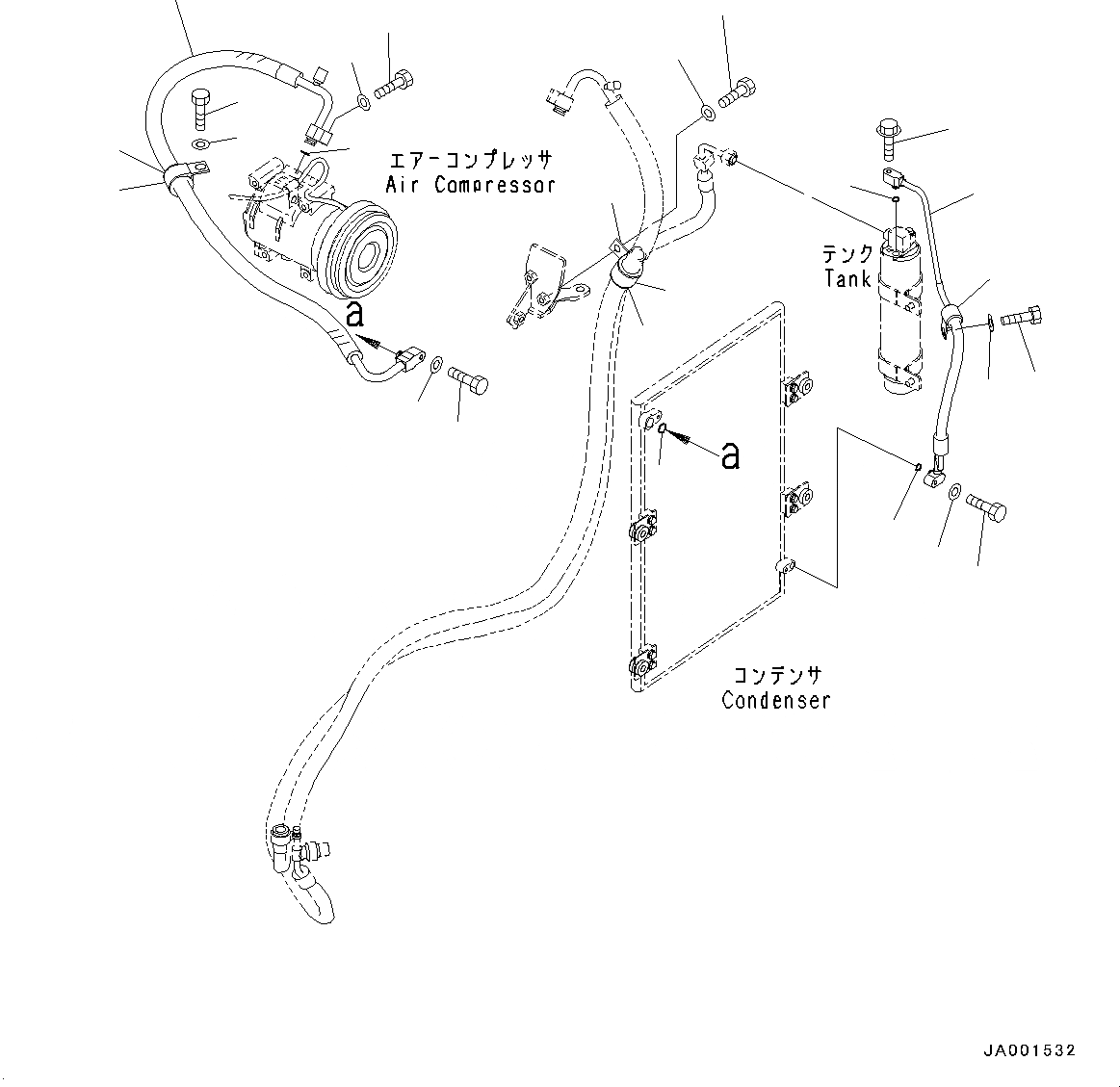 エアーコンプレッサ
Air Compressor

テンク
Tank

a

a

コンデンサ
Condenser

JA001532