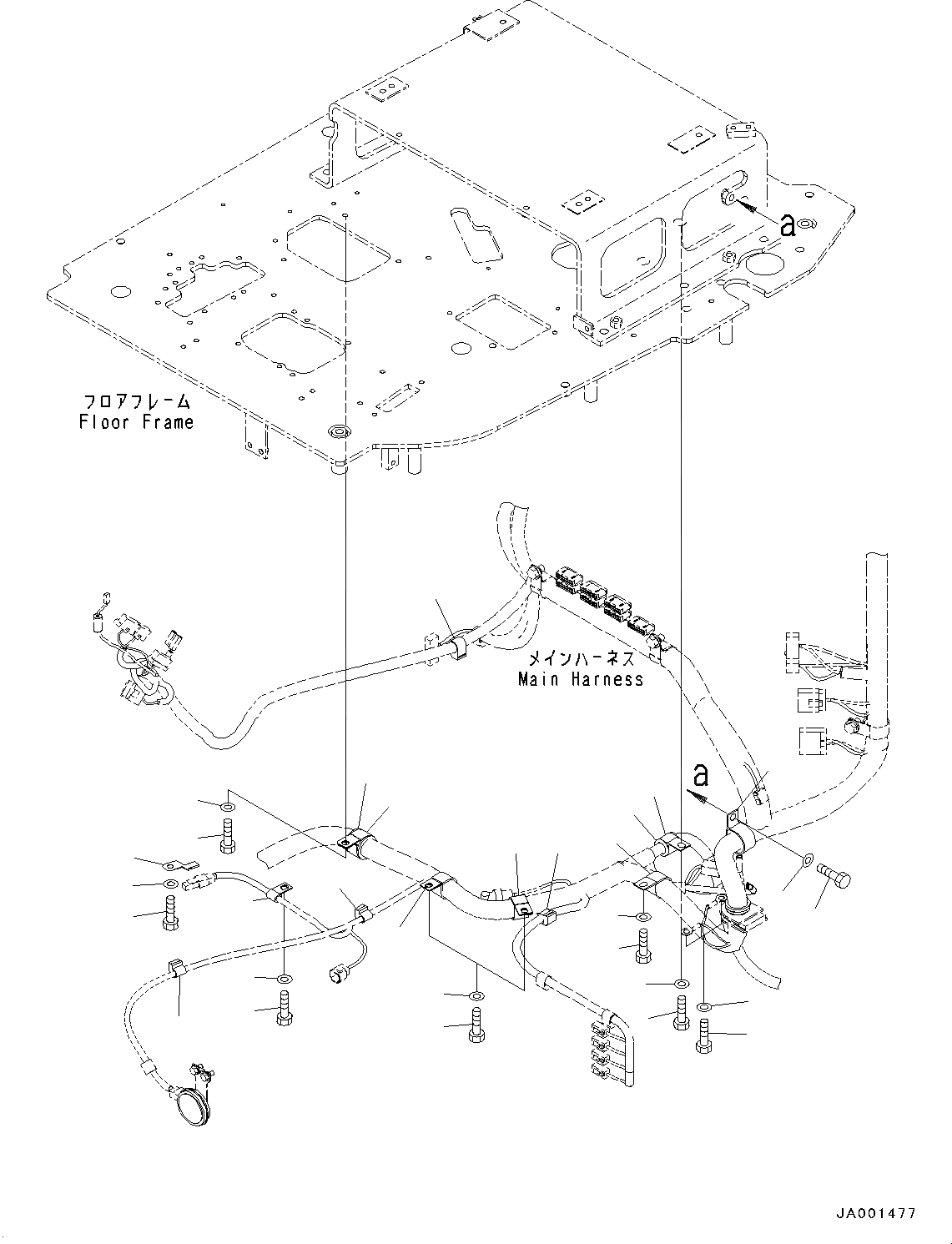 a

フロアフレーム
Floor Frame

メインハーネス
Main Harness

a

JA001477