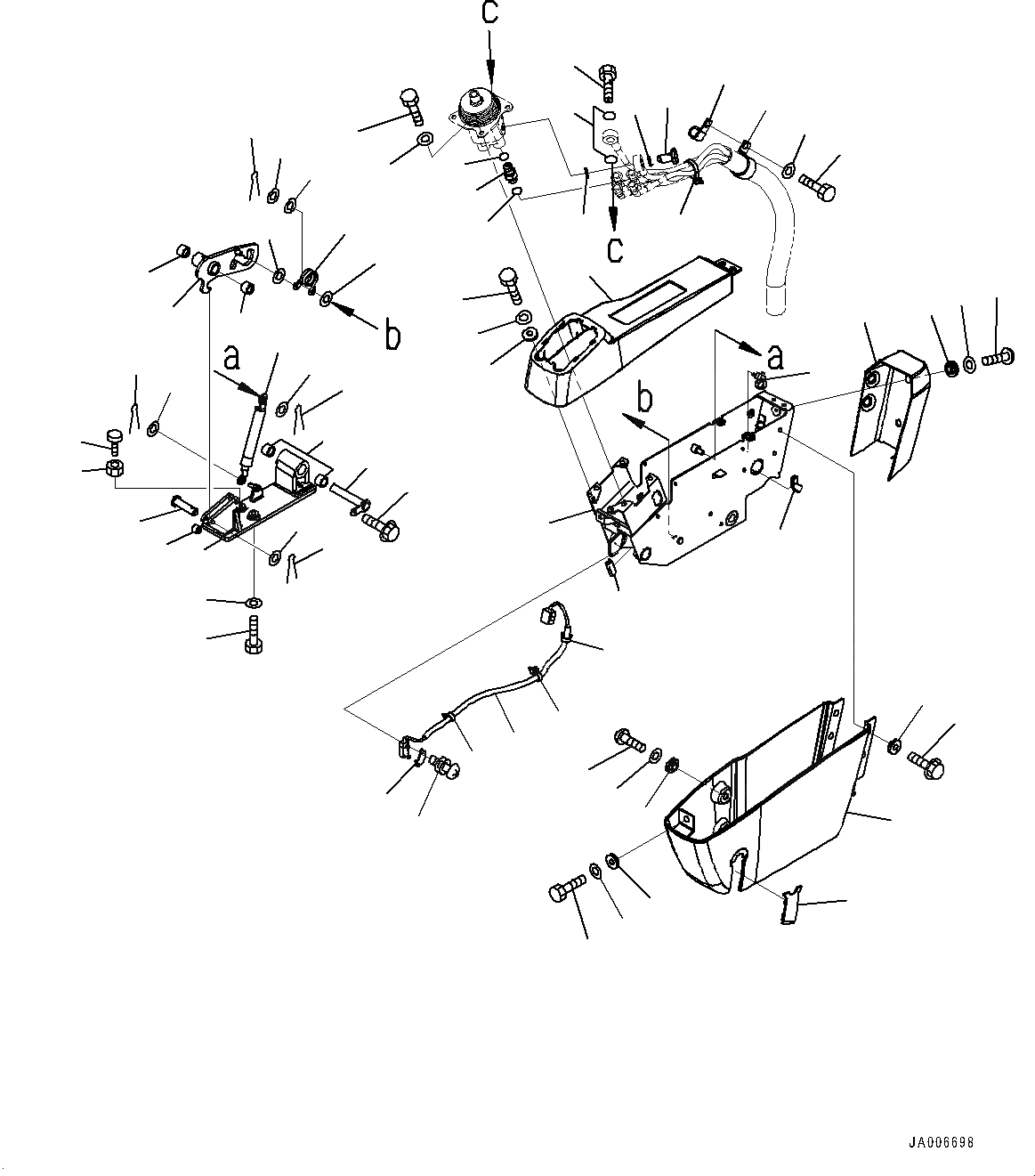 c
c
b
a
a
b
JA006698