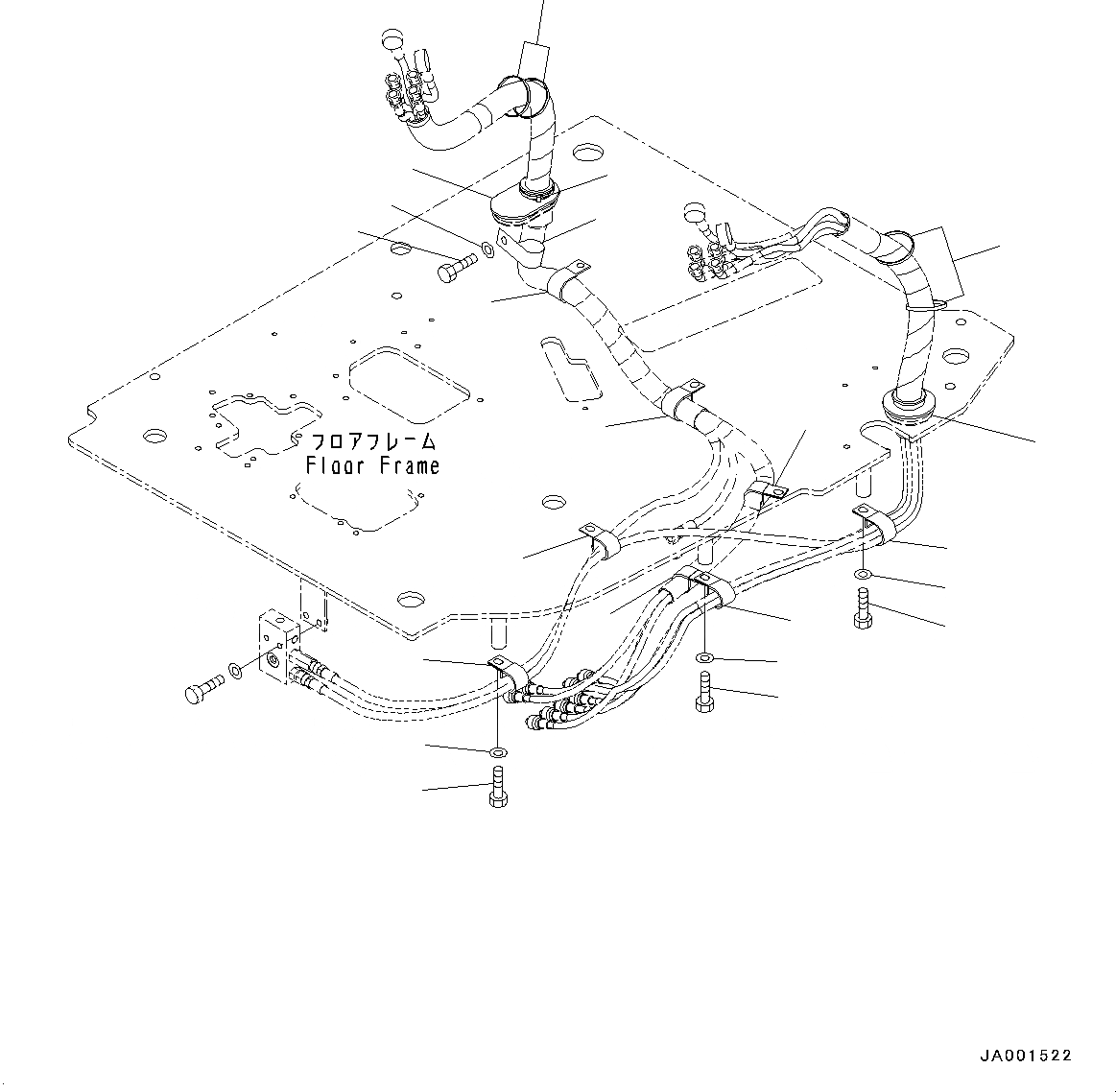 フロアフレーム
Floor Frame

JA001522