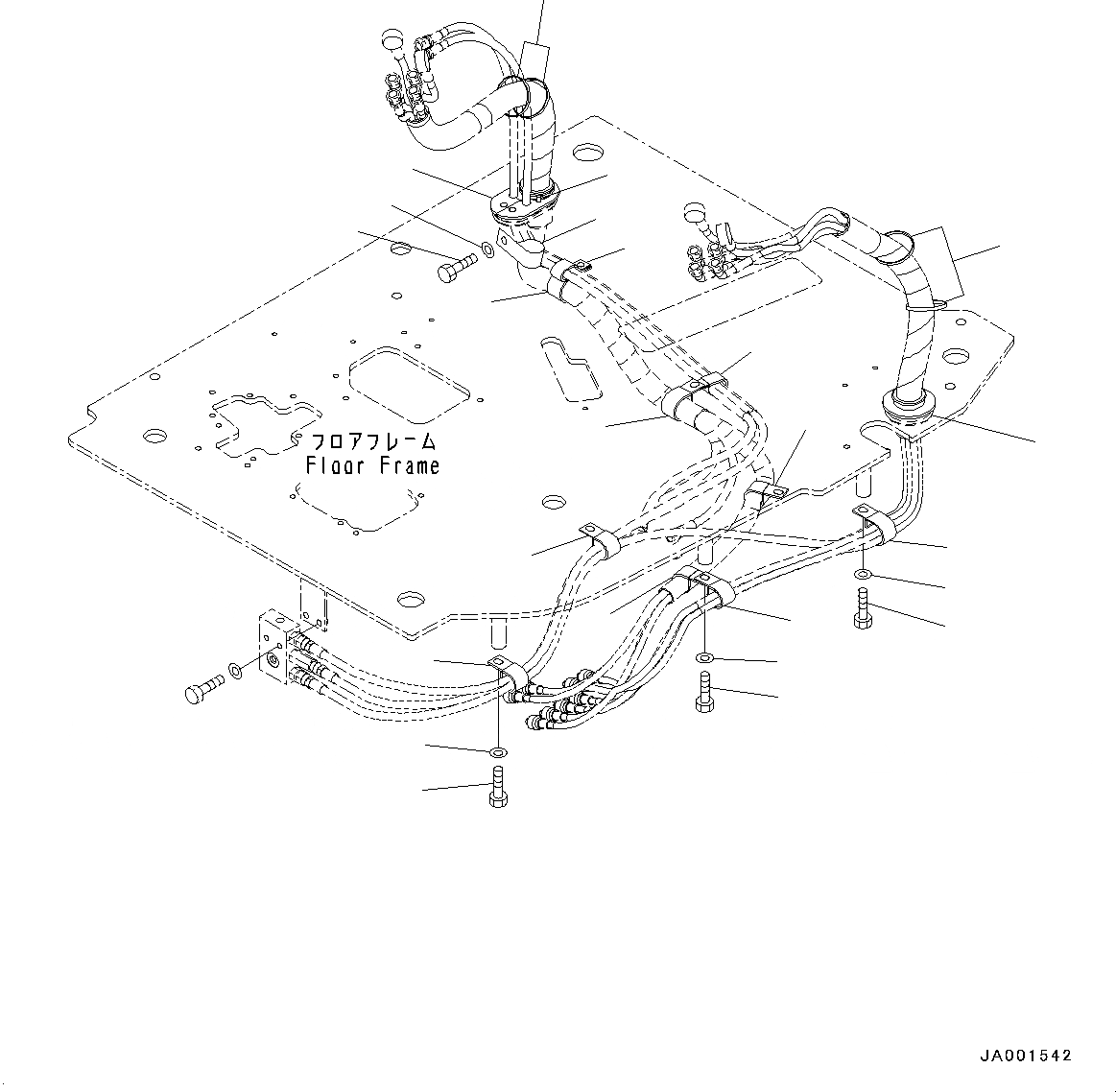 フロアフレーム
Floor Frame

JA001542