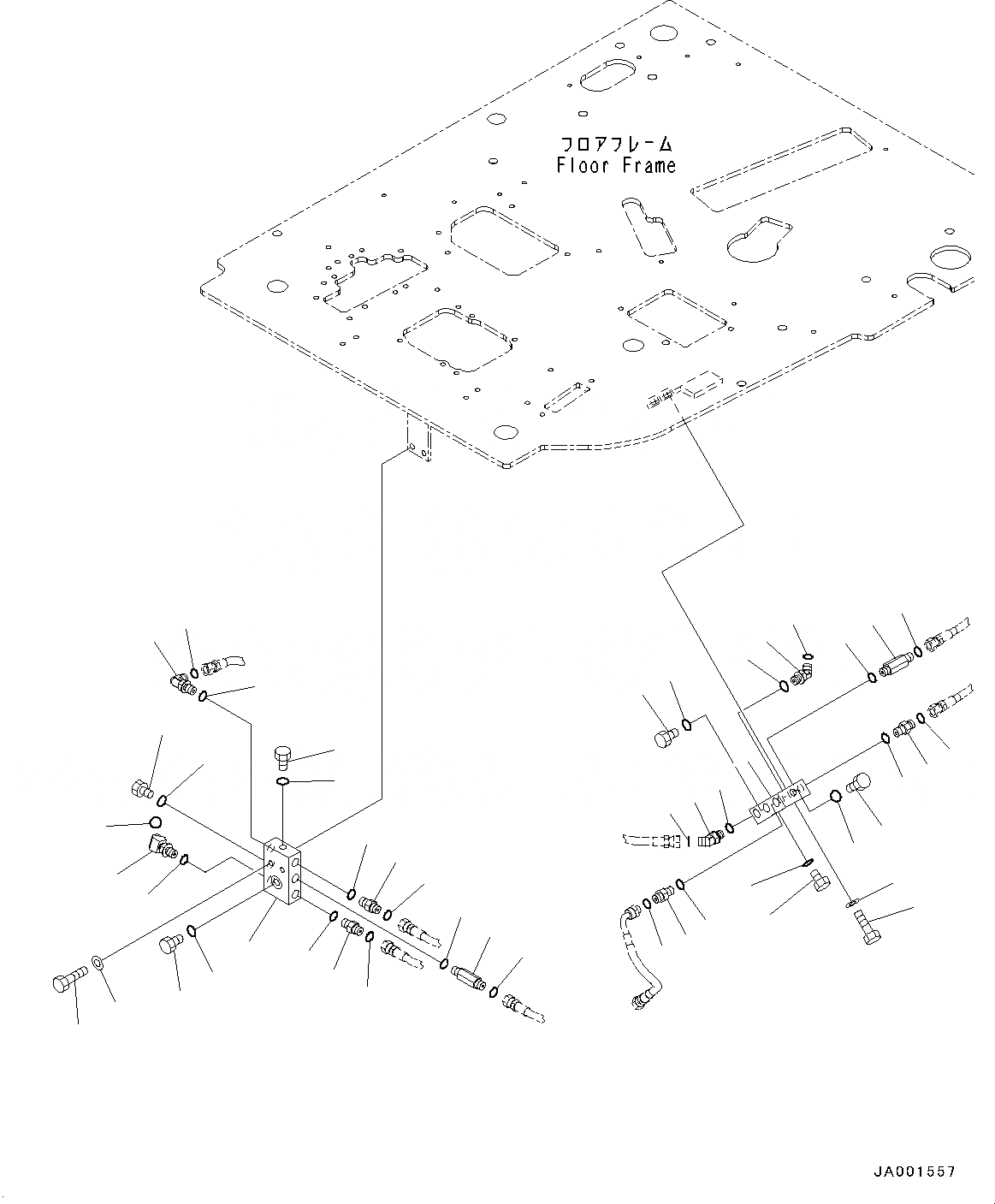 フロアフレーム
Floor Frame

JA001557