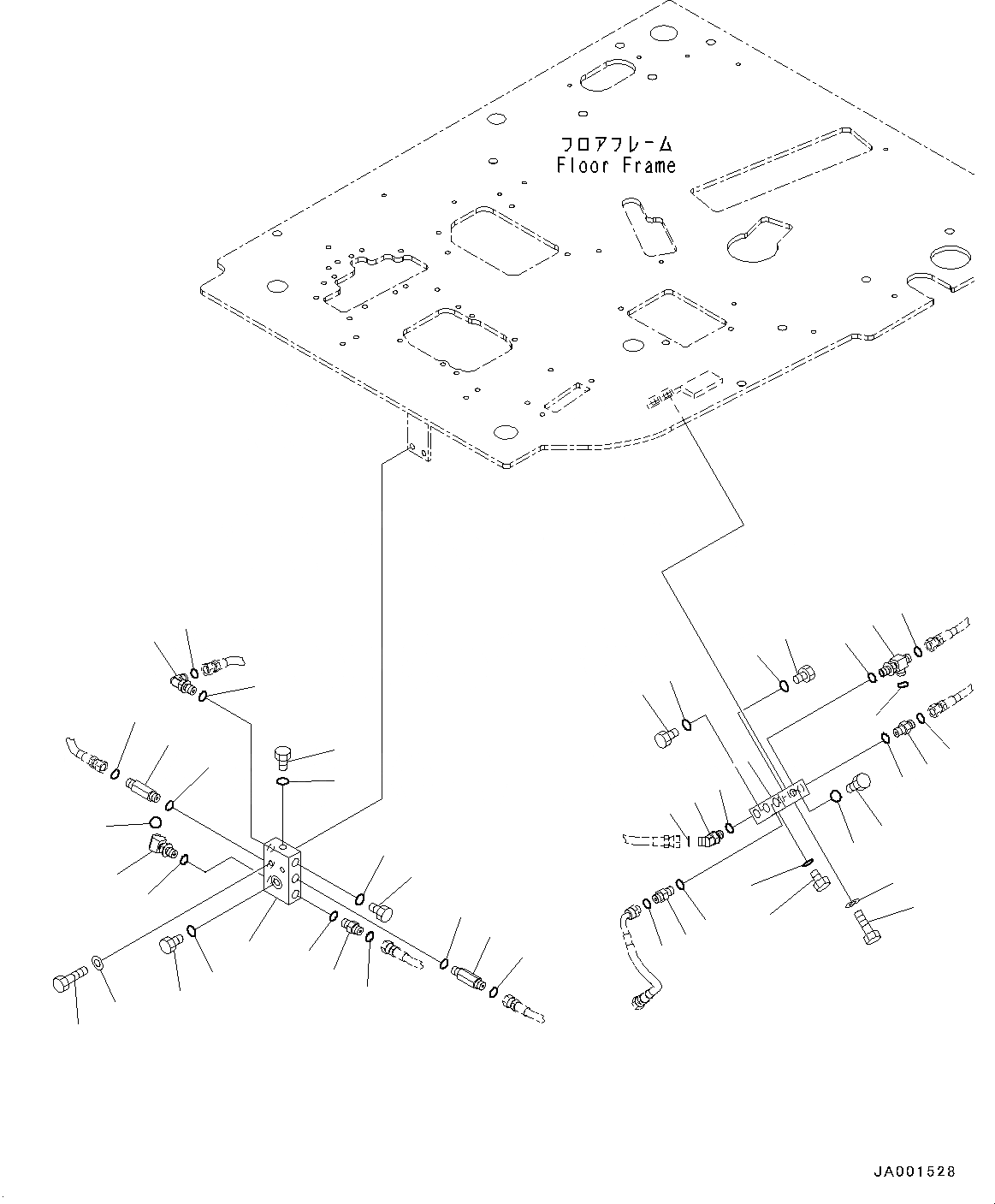 フロアフレーム
Floor Frame

JA001528