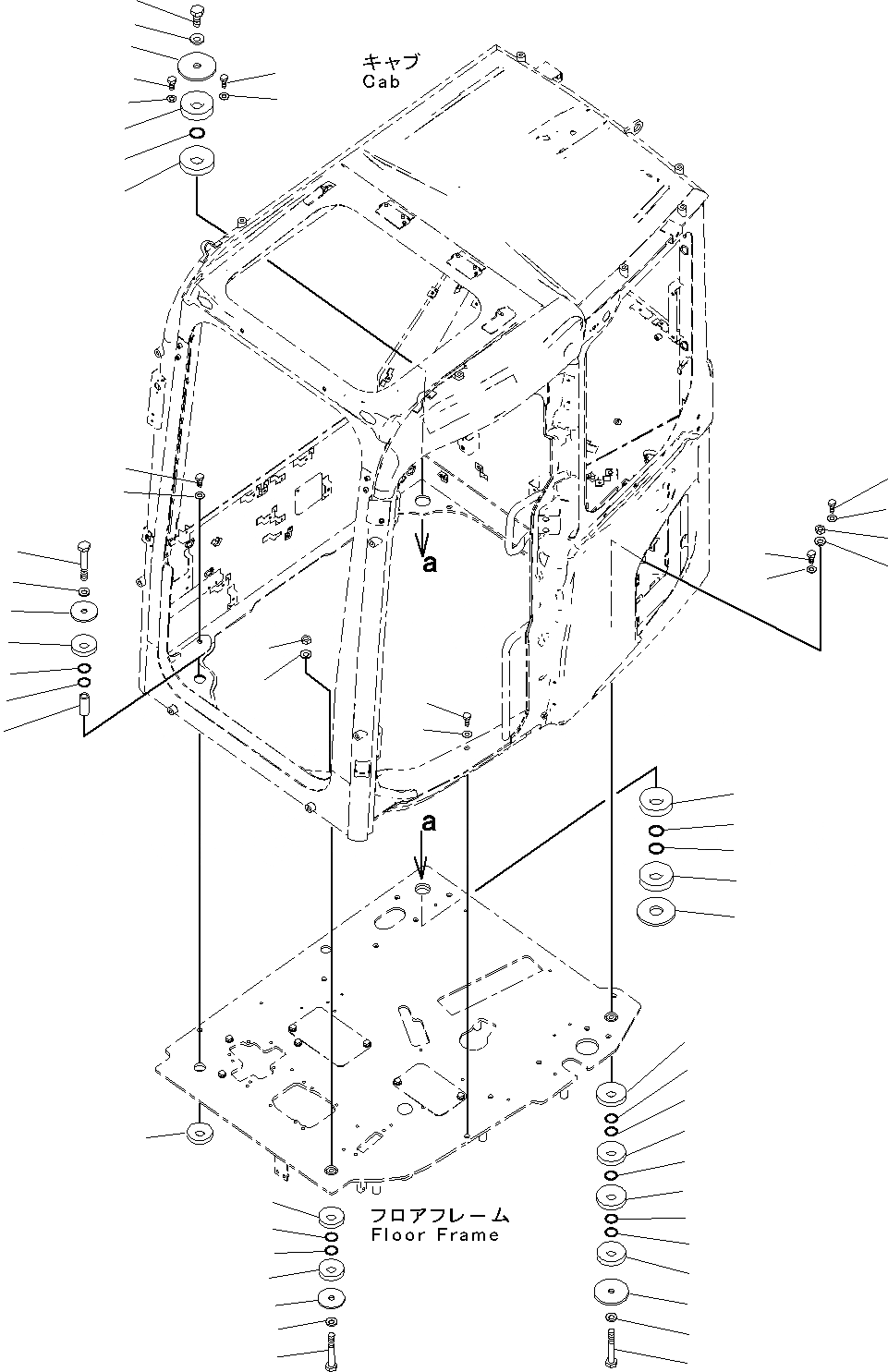 キャブ
Cab

a

a

フロアフレーム
Floor Frame