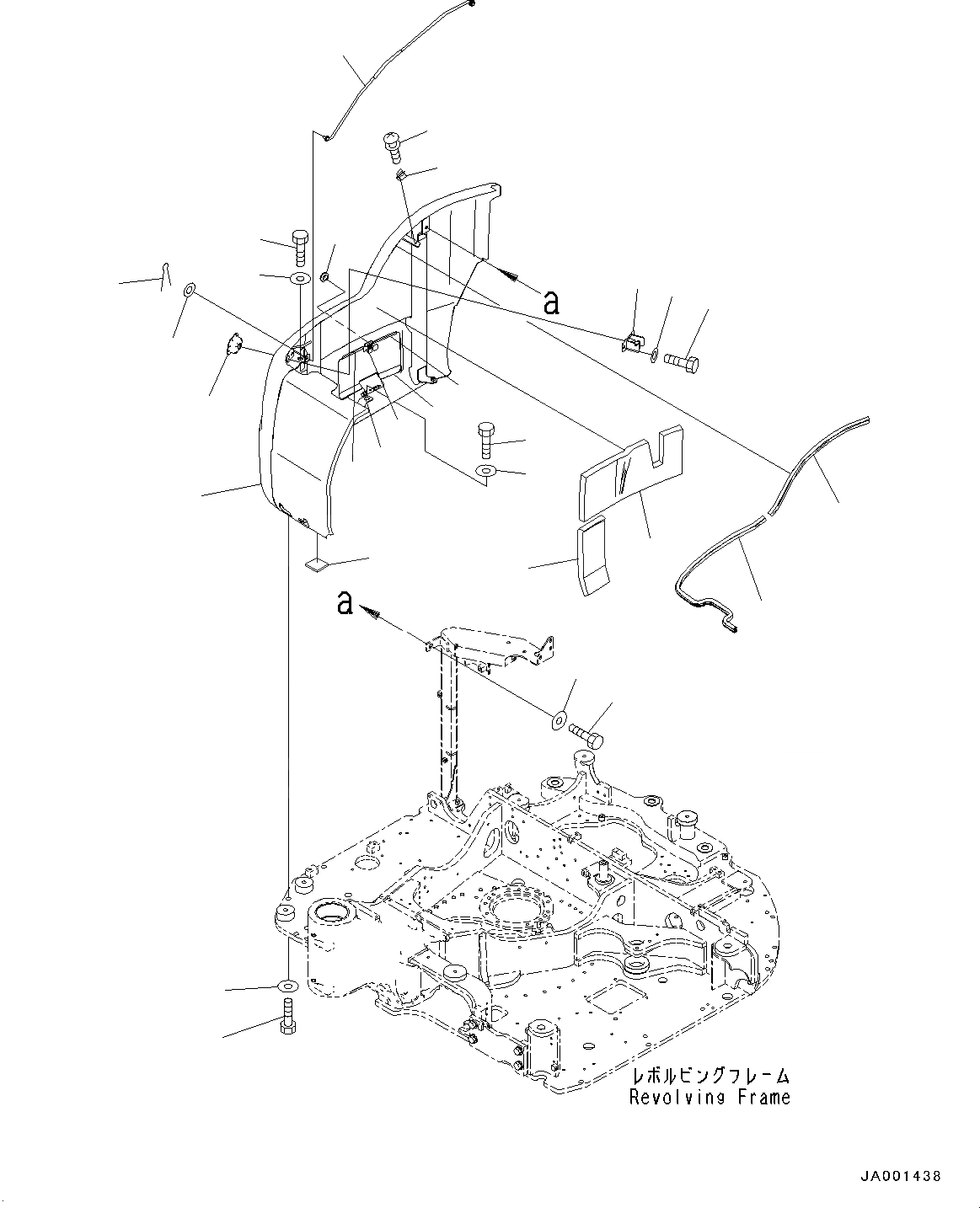 a

a

レボルビングフレーム
Revolving Frame

JA001438