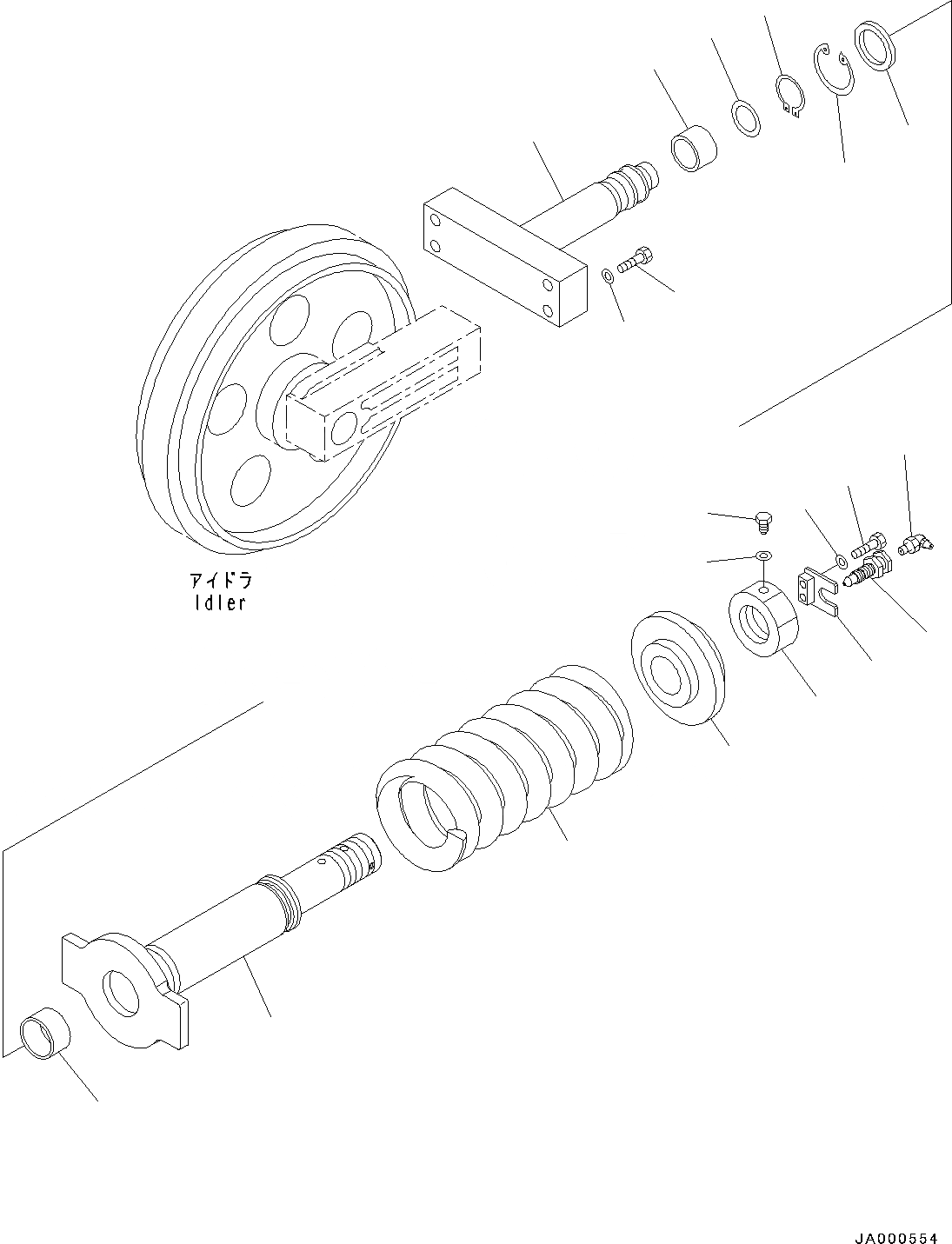 アイドラ
Idler

JA000554