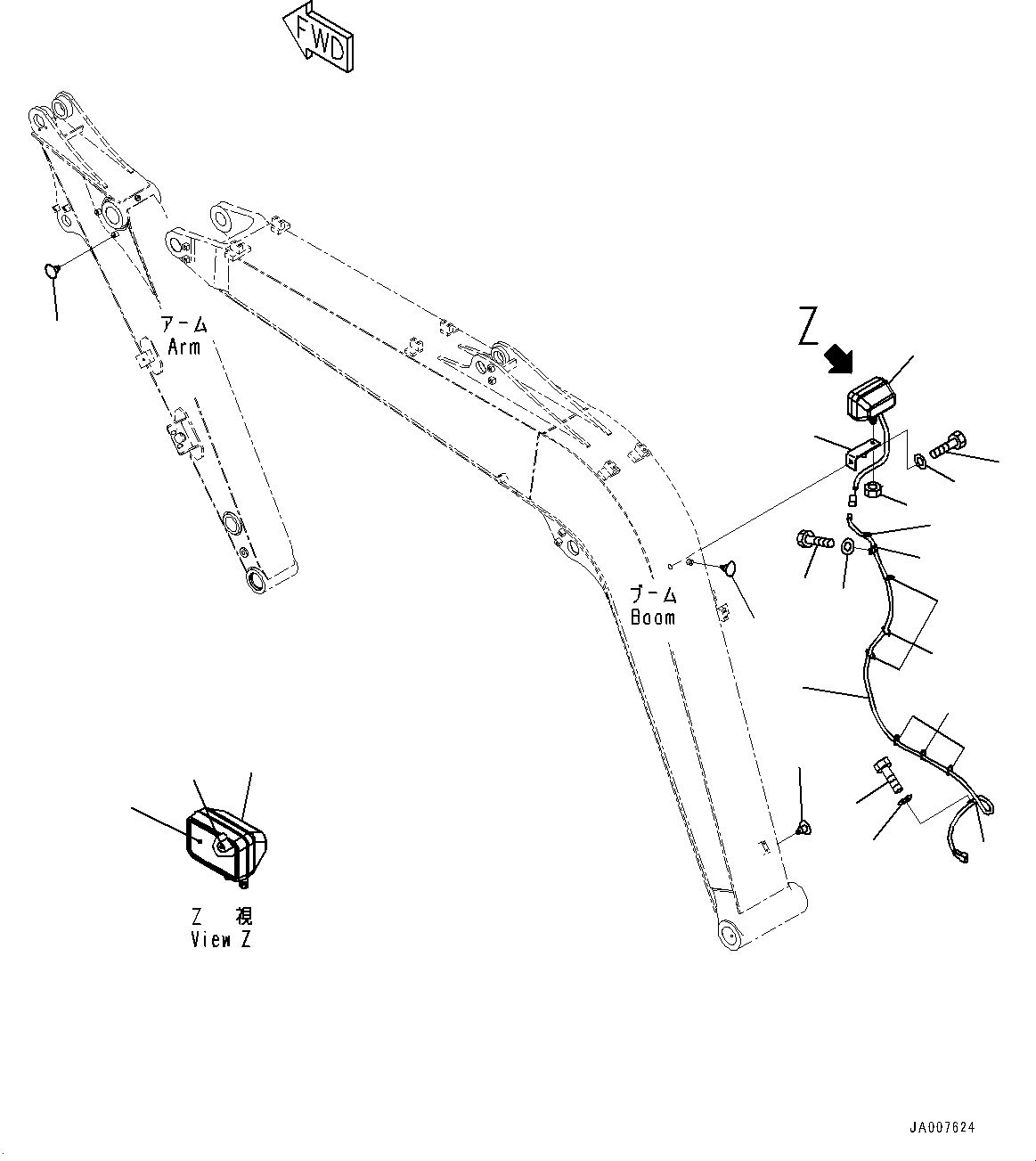 FWD

アーム
Arm

Z

ブーム
Boom

Z 視
View Z

JA007624