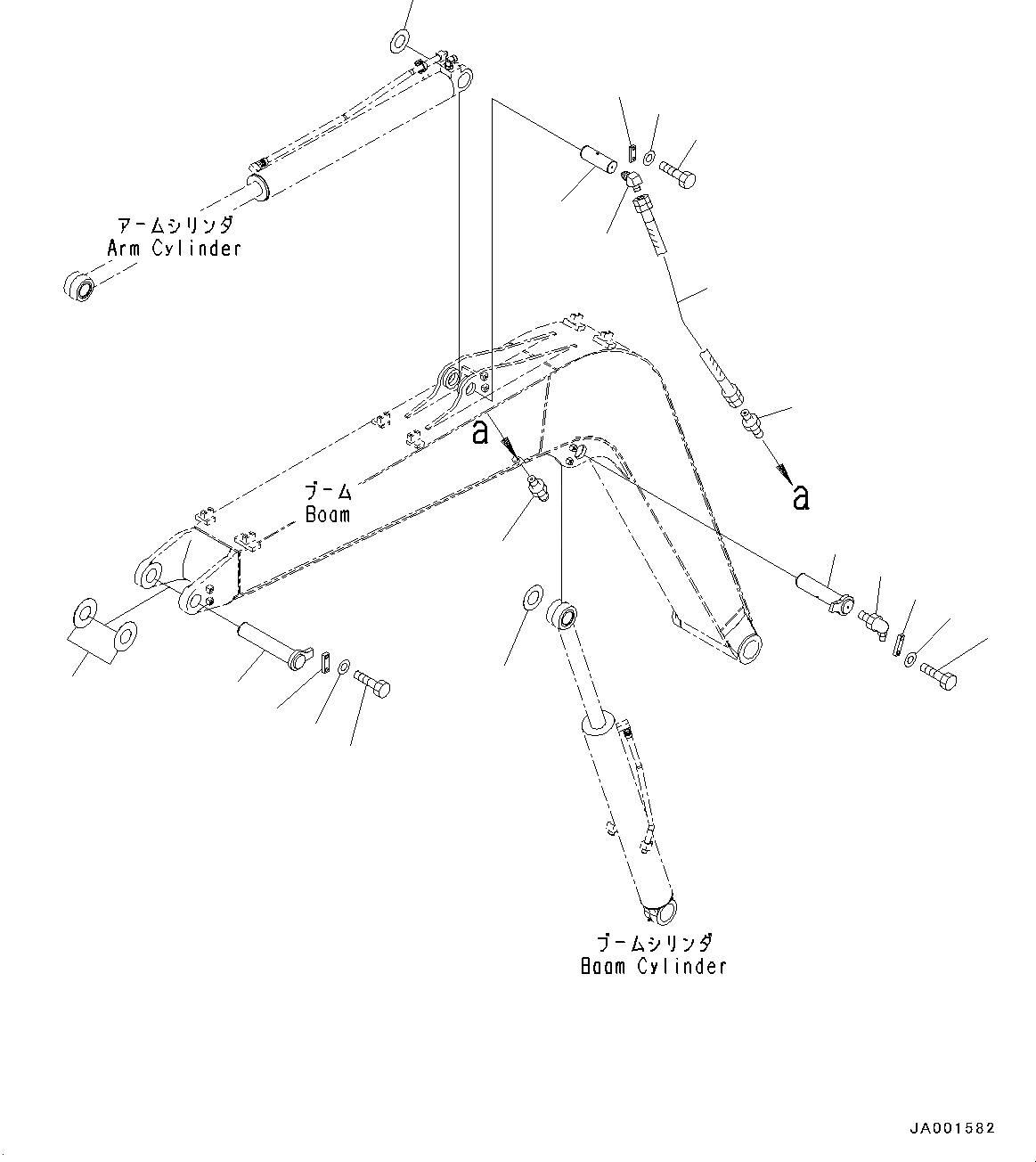 アームシリンダ
Arm Cylinder

a

ブーム
Boom

a

ブームシリンダ
Boom Cylinder

JA001582