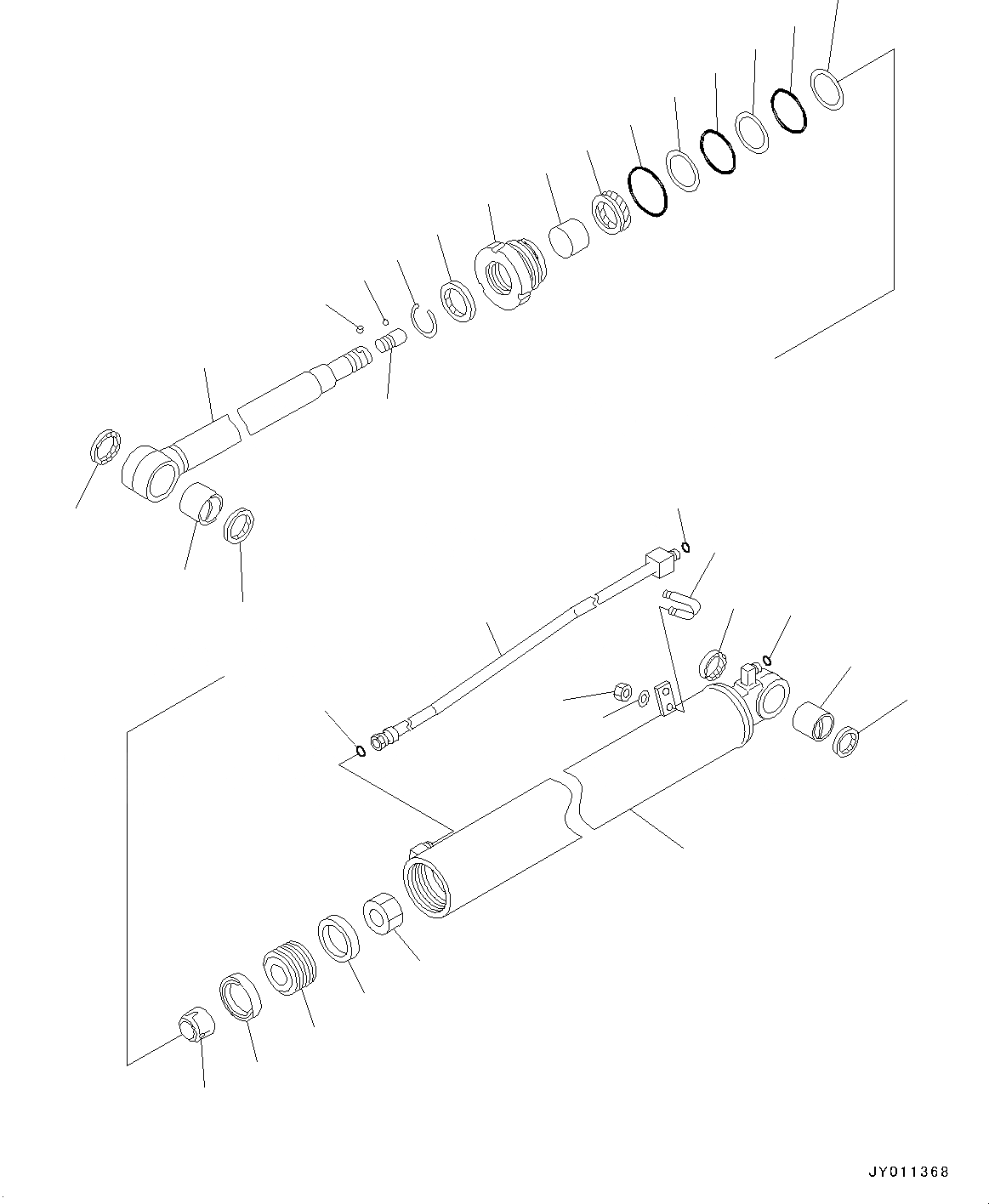 JY011368