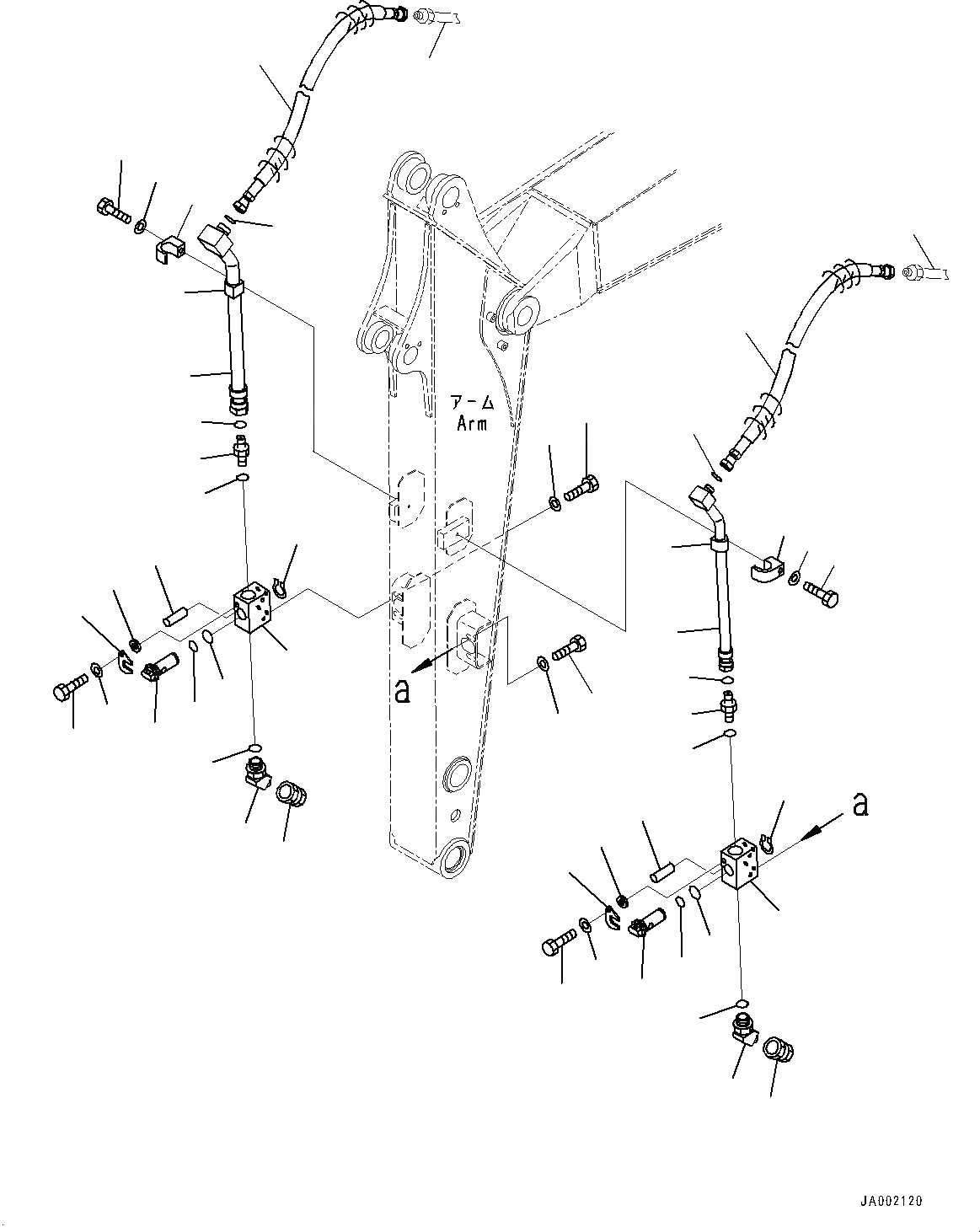 アーム
Arm

a

a

JA002120