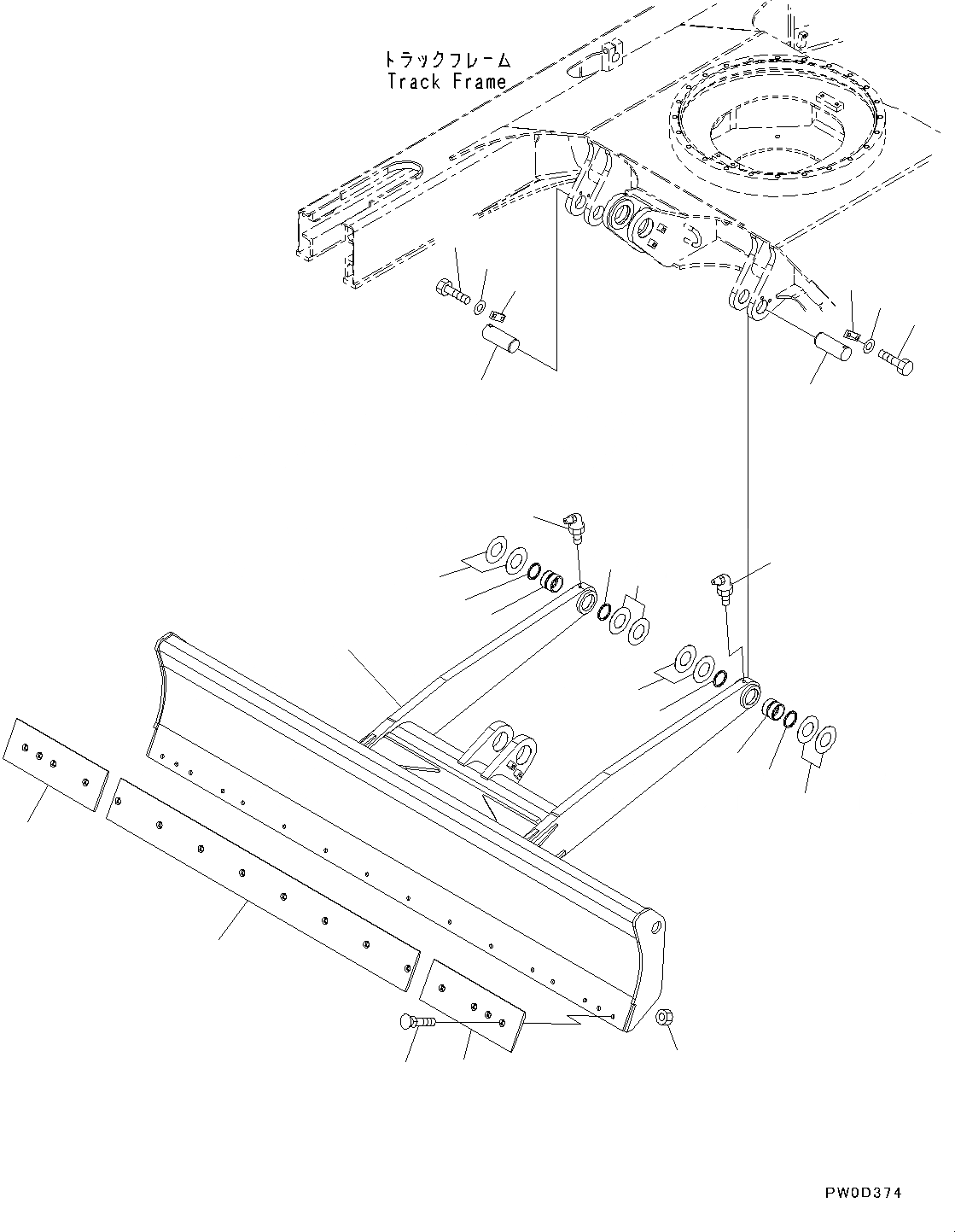 トラックフレーム
Track Frame

PW0D374