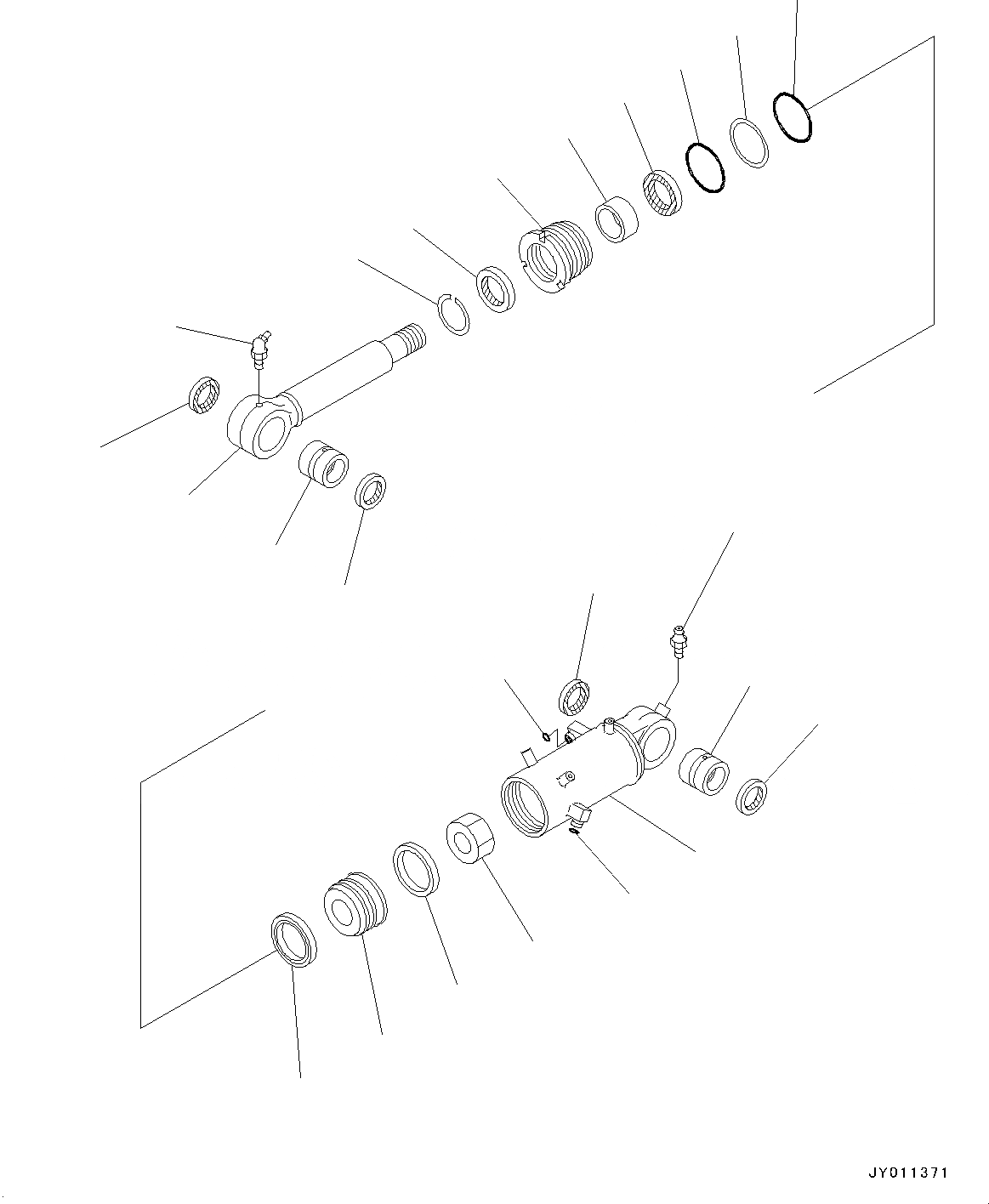 JY011371