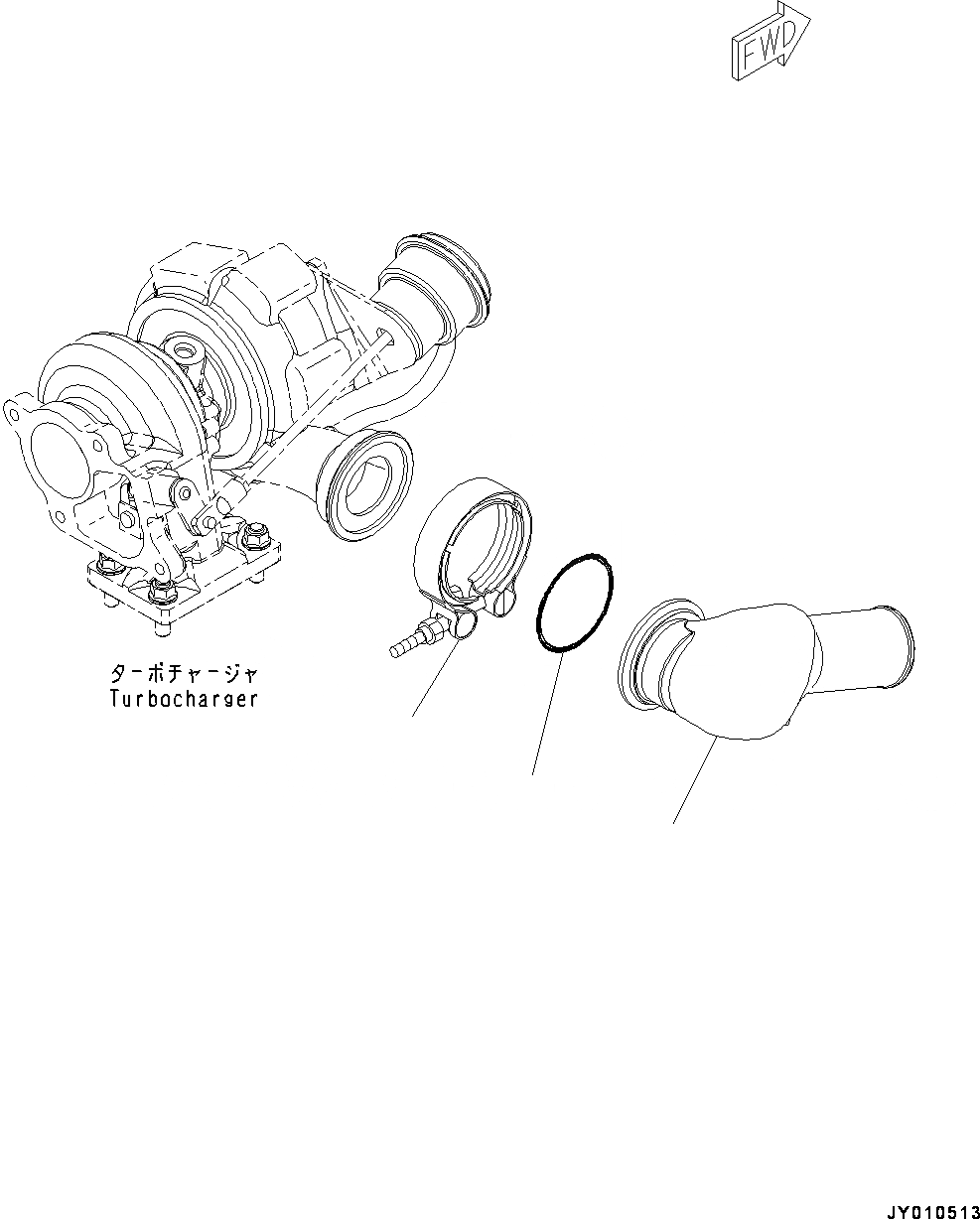 FWD

ターボチャージャ
Turbocharger

JY010513