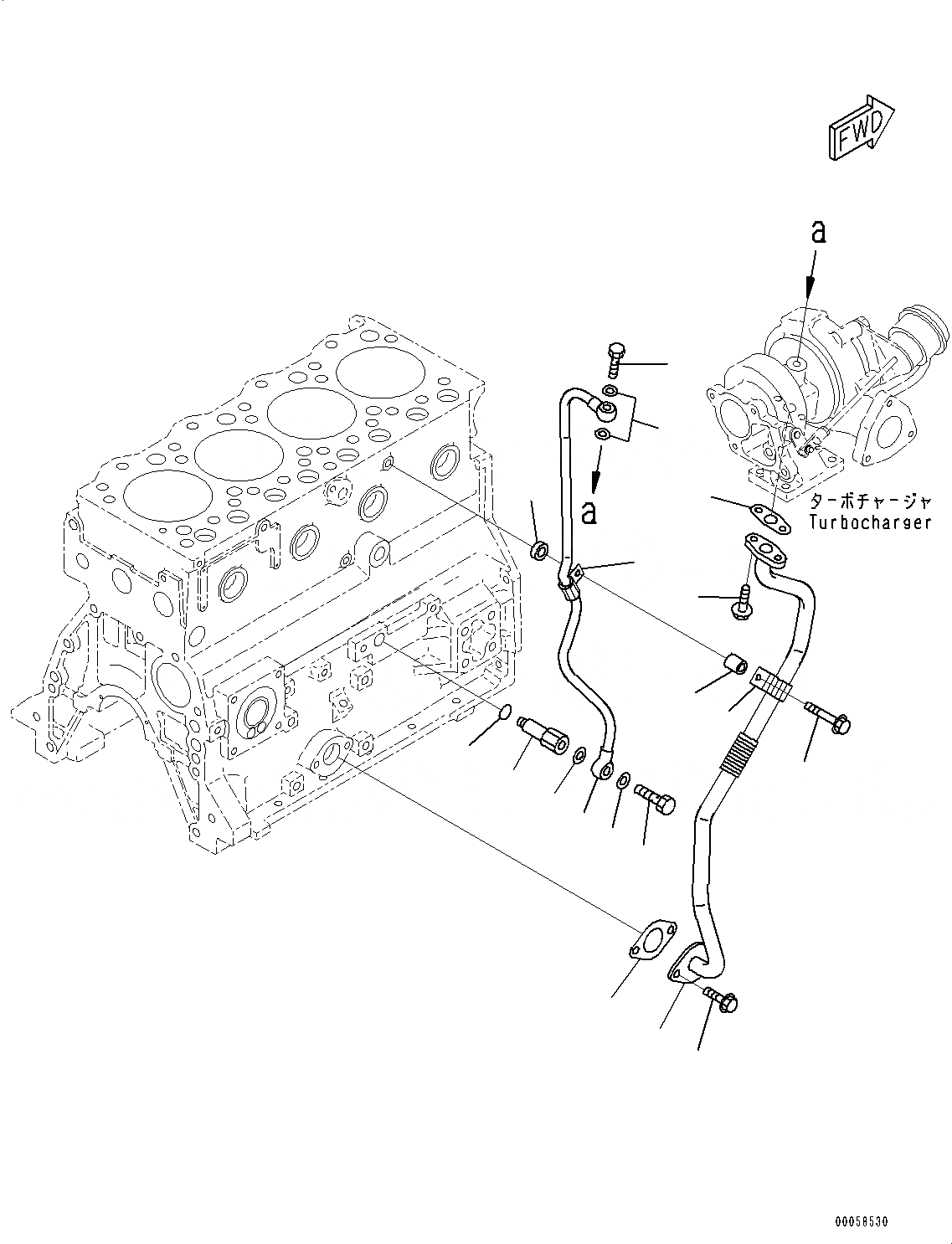 FWD

a

a

ターボチャージャ
Turbocharger

00058530