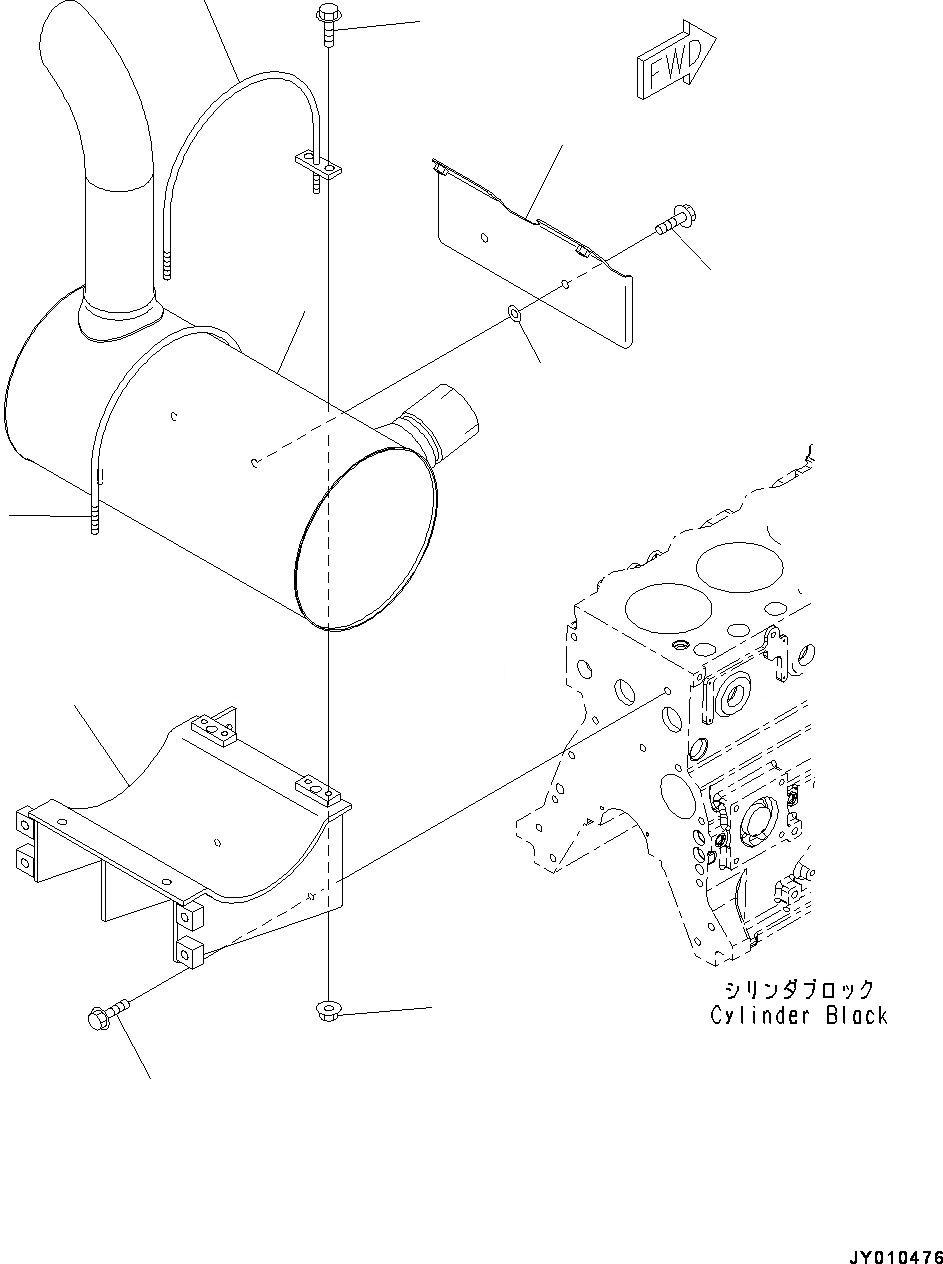 FWD

シリンダブロック
Cylinder Black

JY010476