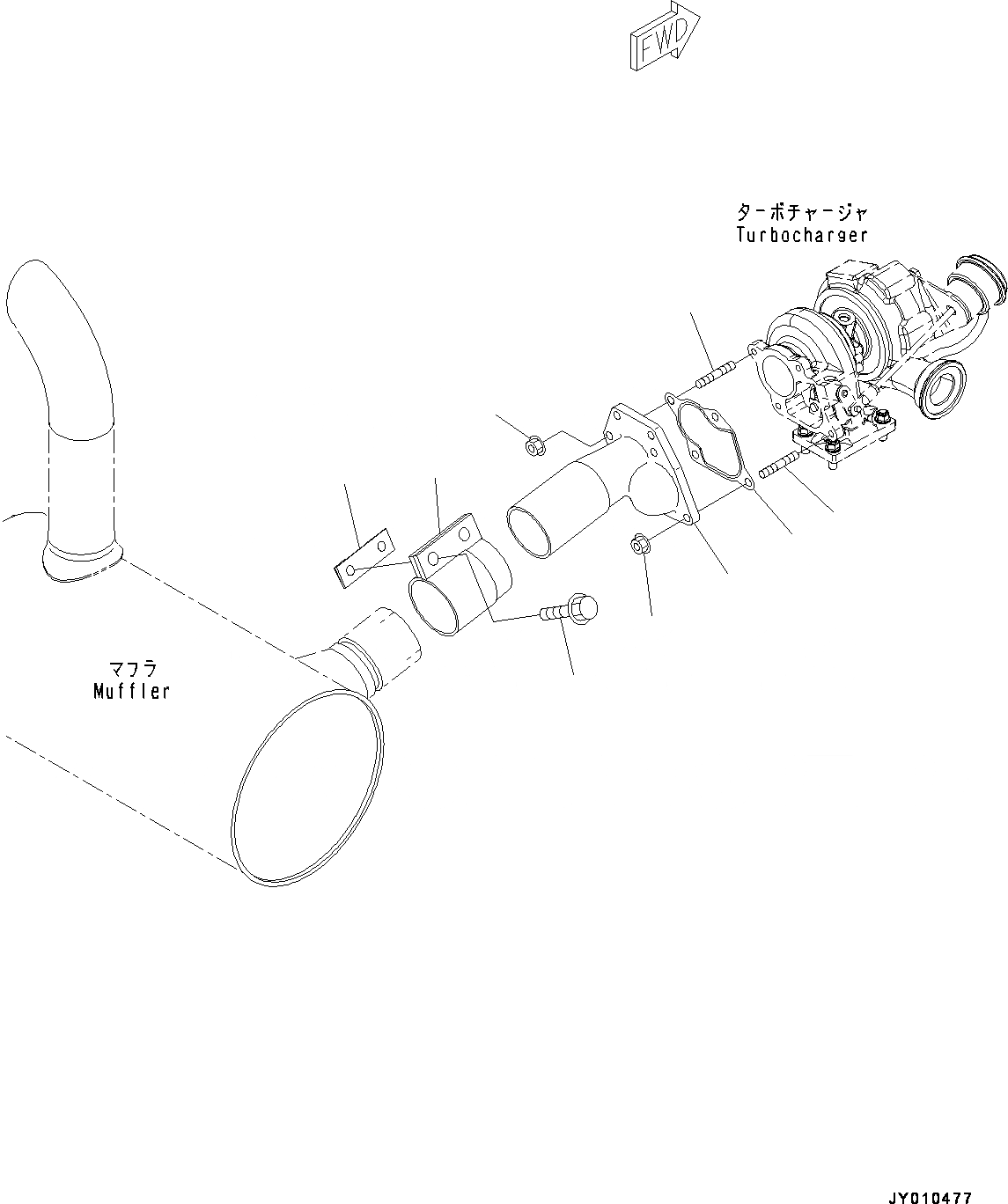 FWD

ターボチャージャ
Turbocharger

マフラ
Muffler

JY010477