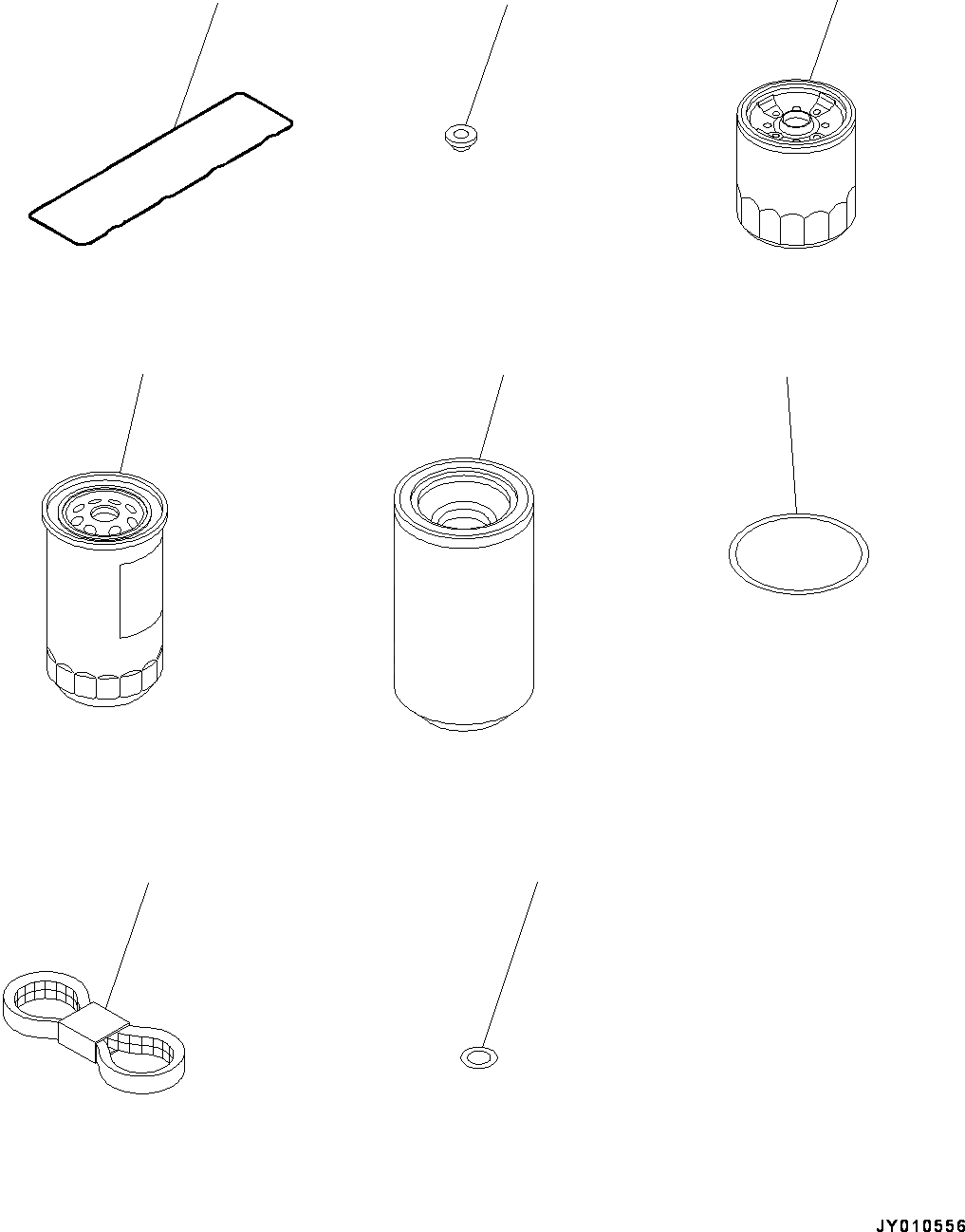 JY010556