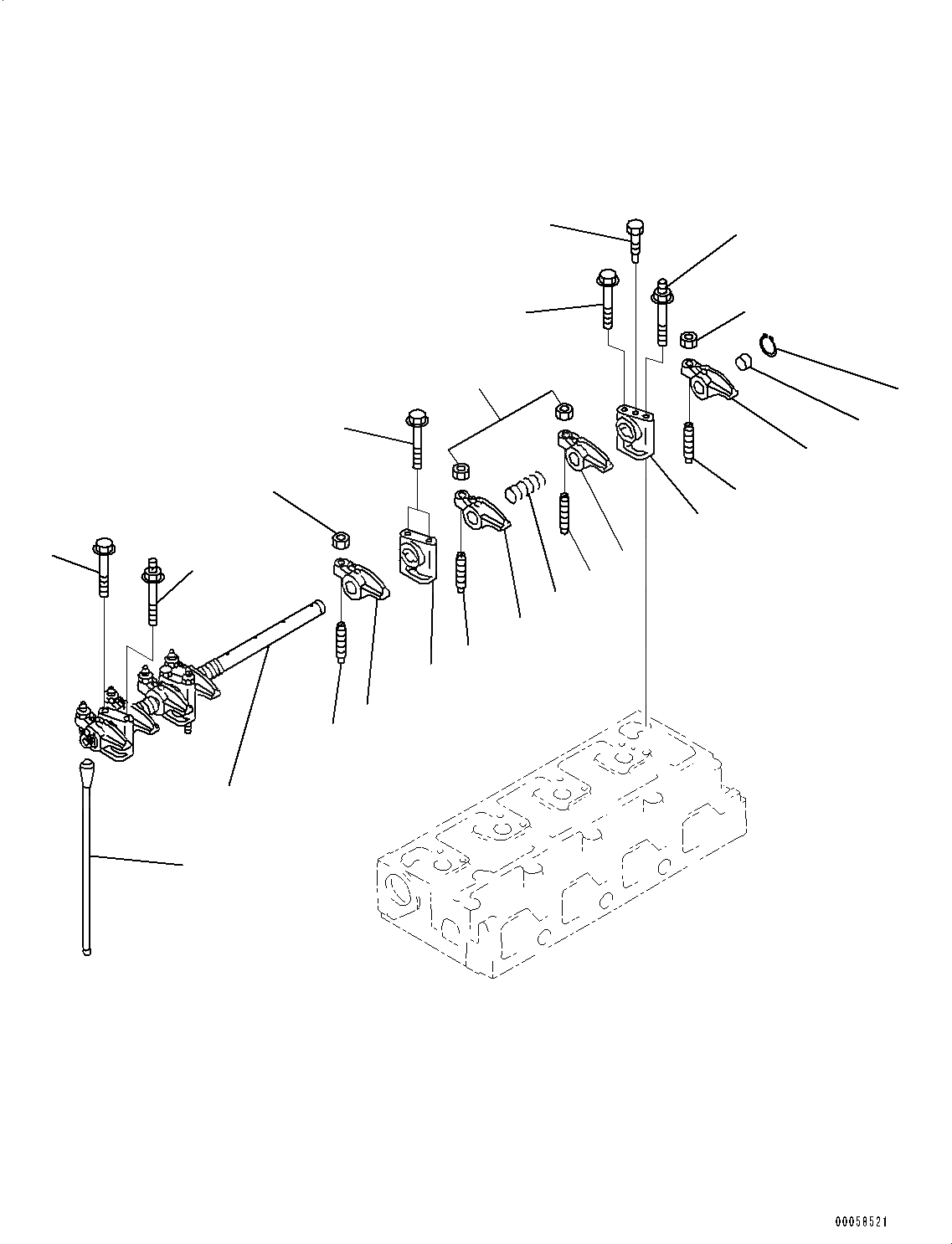 00058521