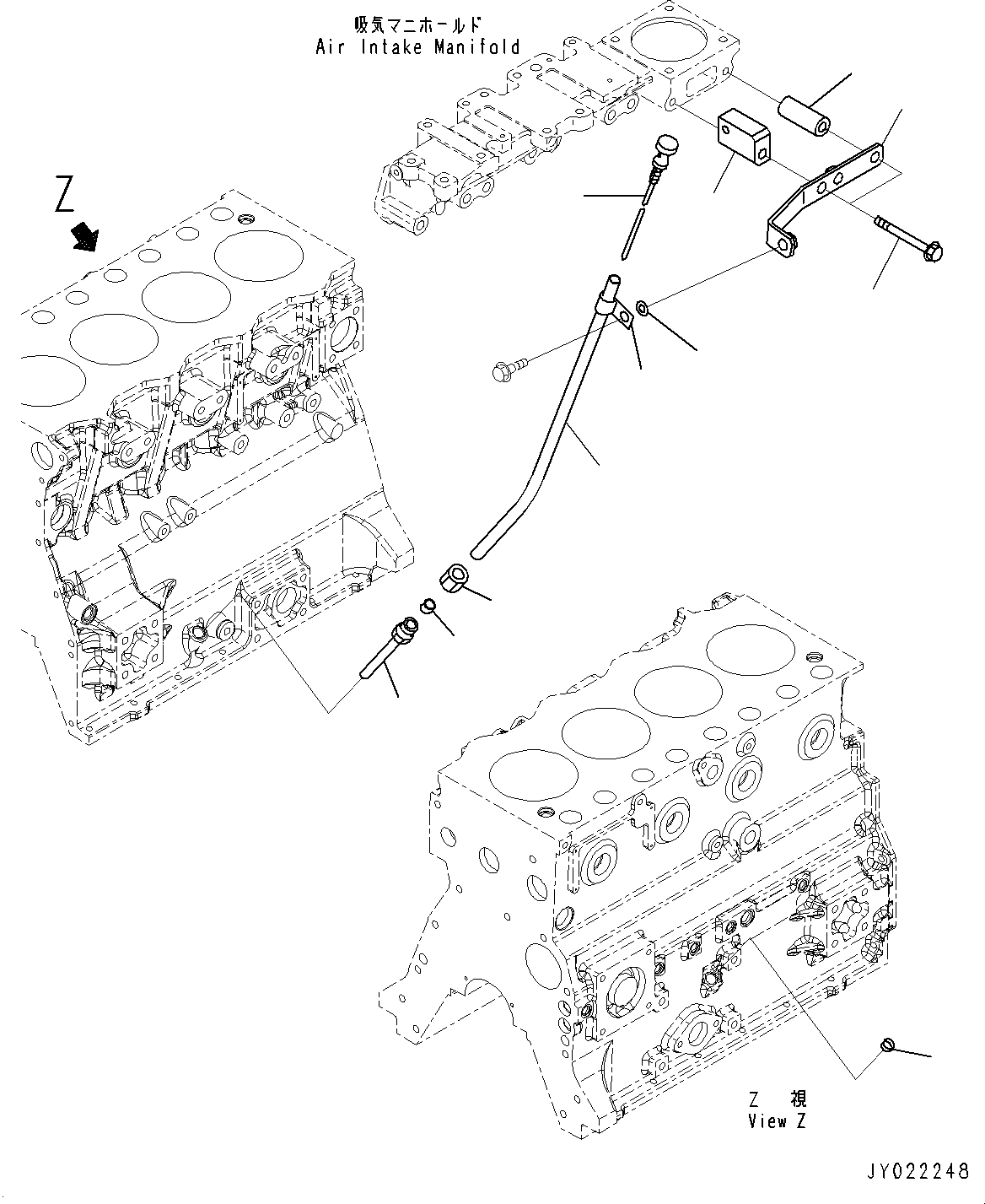 吸気マニホールド
Air Intake Manifold

Z

Z 視
View Z

JY022248