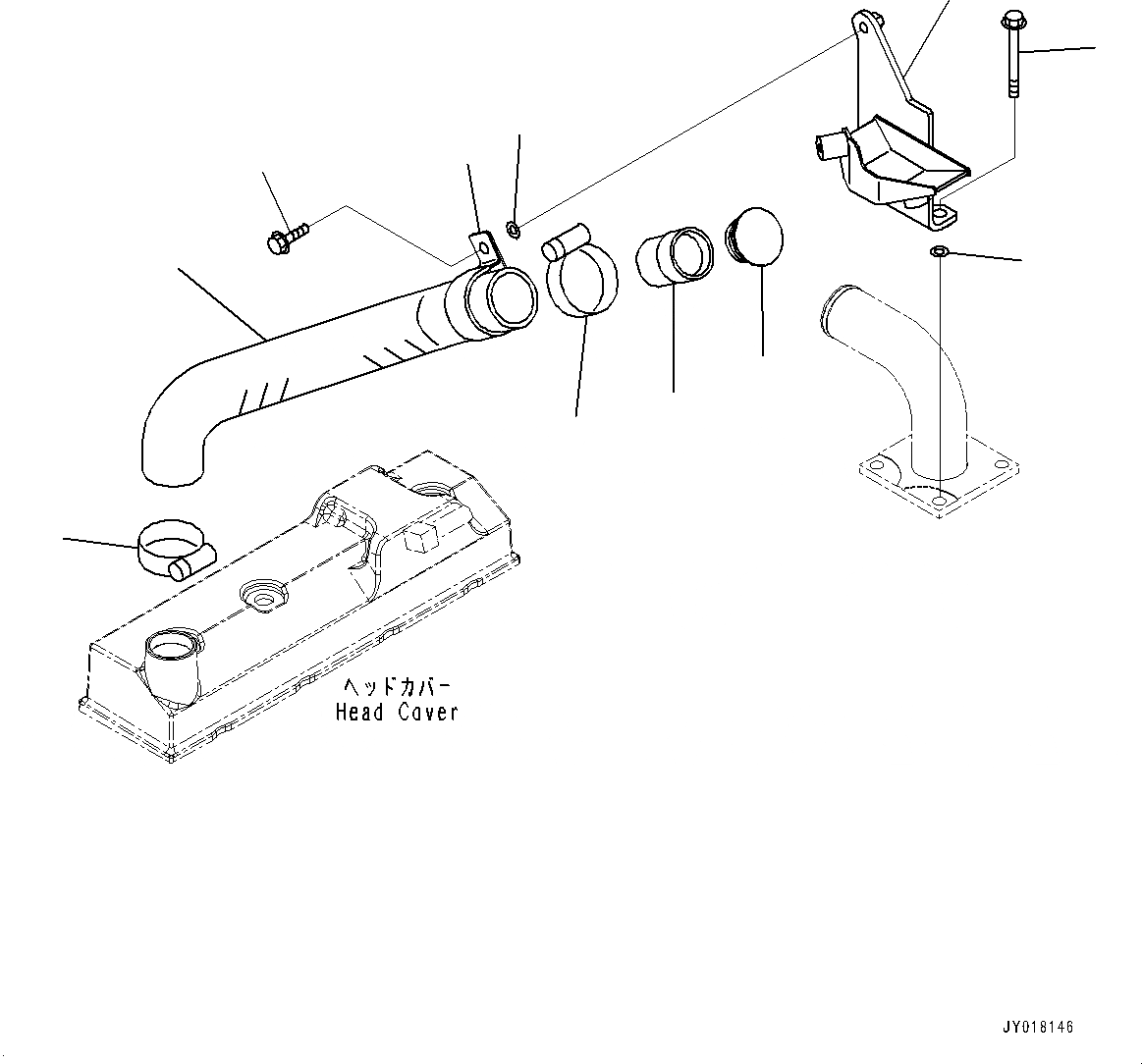 ヘッドカバー
Head Cover

JY018146