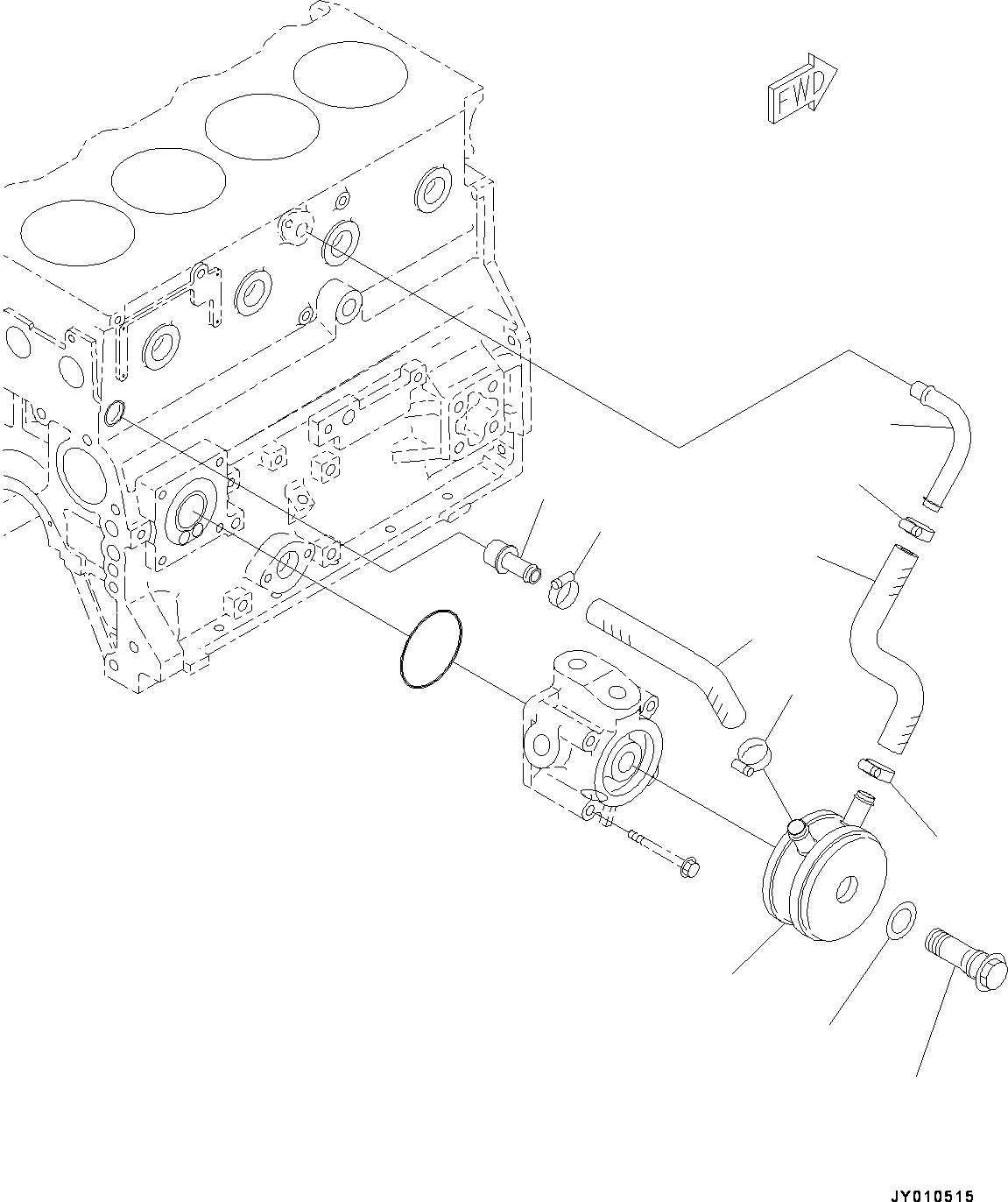 FWD

JY010515