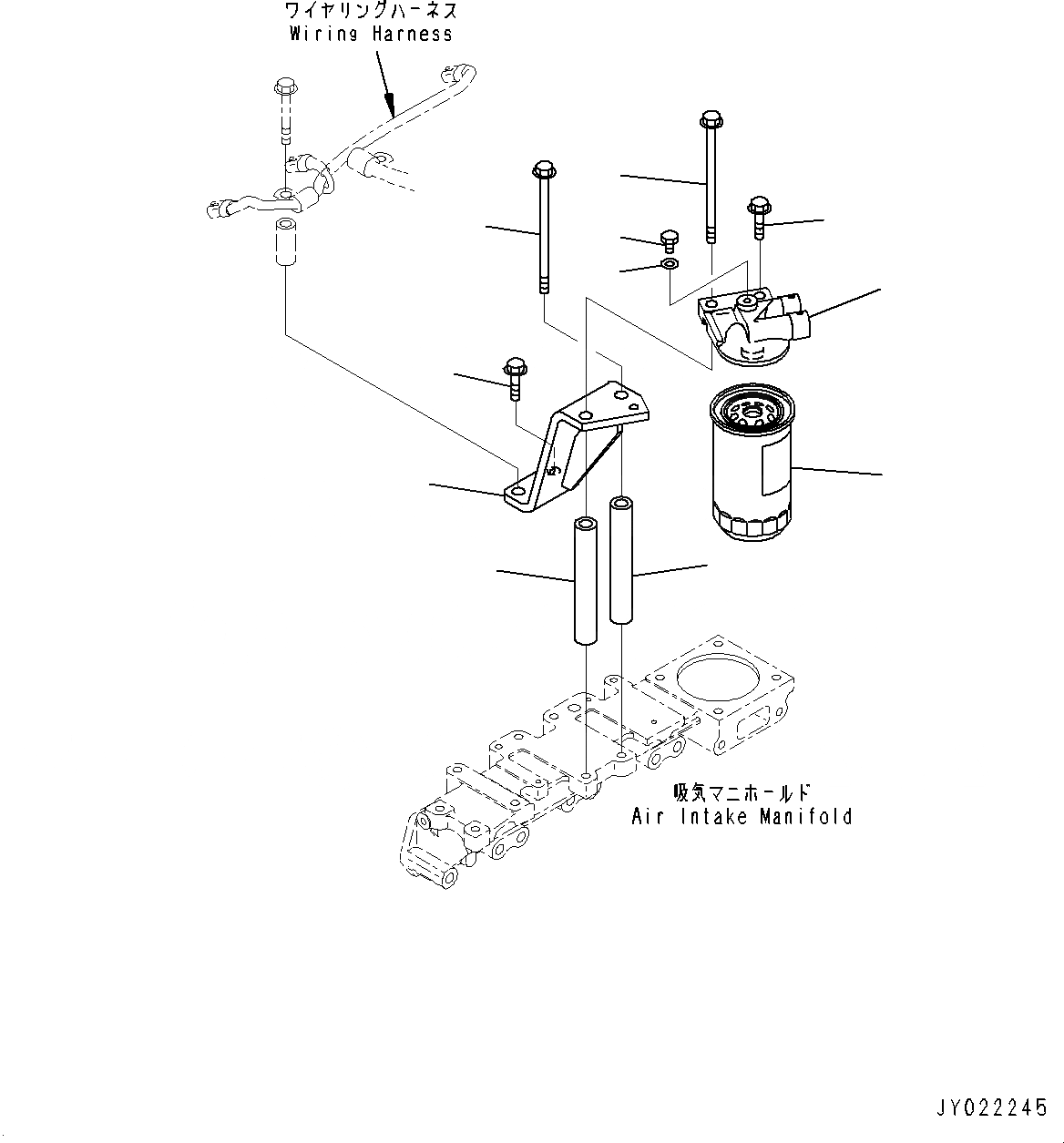 ワイヤリングハーネス
Wiring Harness

吸気マニホールド
Air Intake Manifold

JY022245