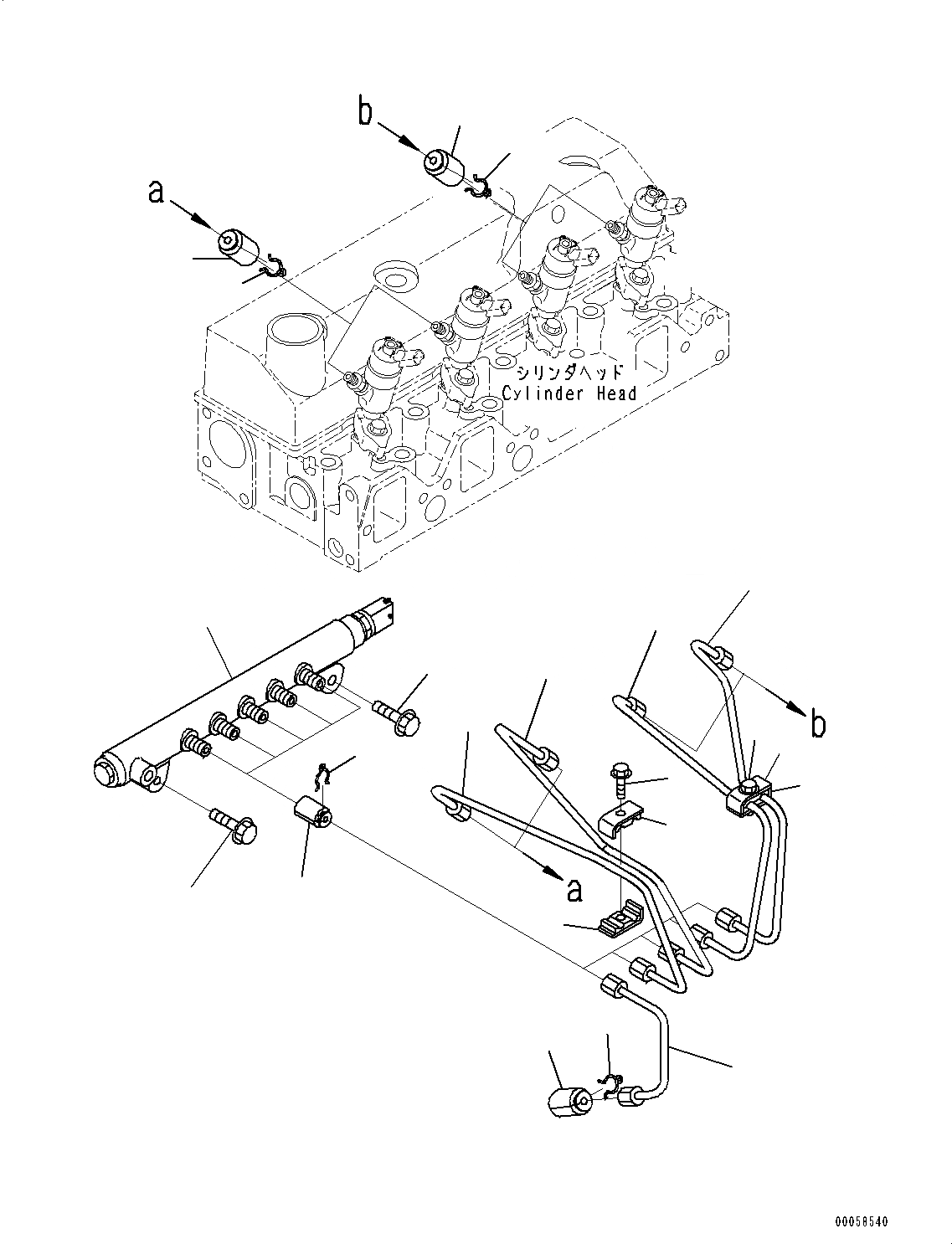 b

a

シリンダヘッド
Cylinder Head

b

a

00058540