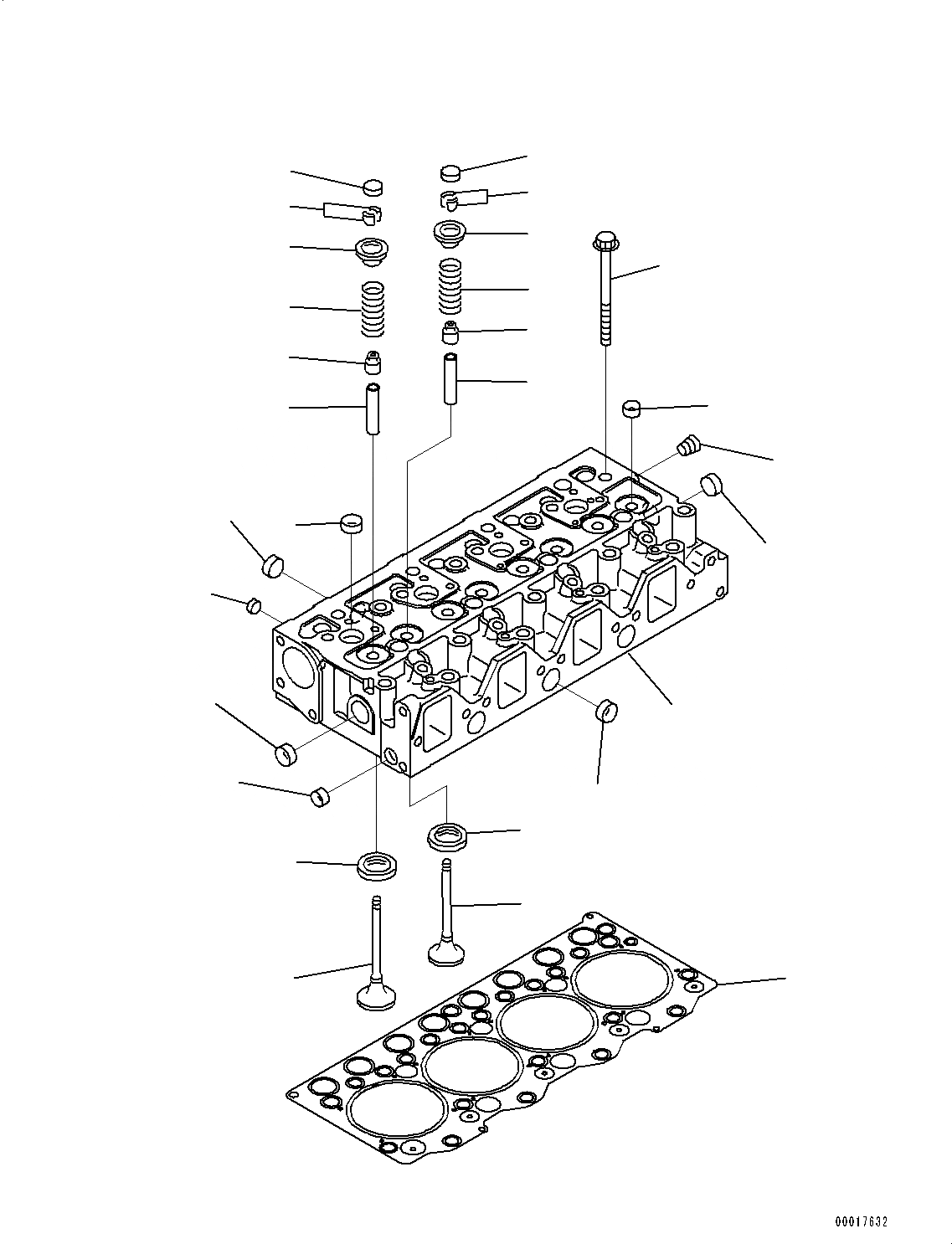 00017632