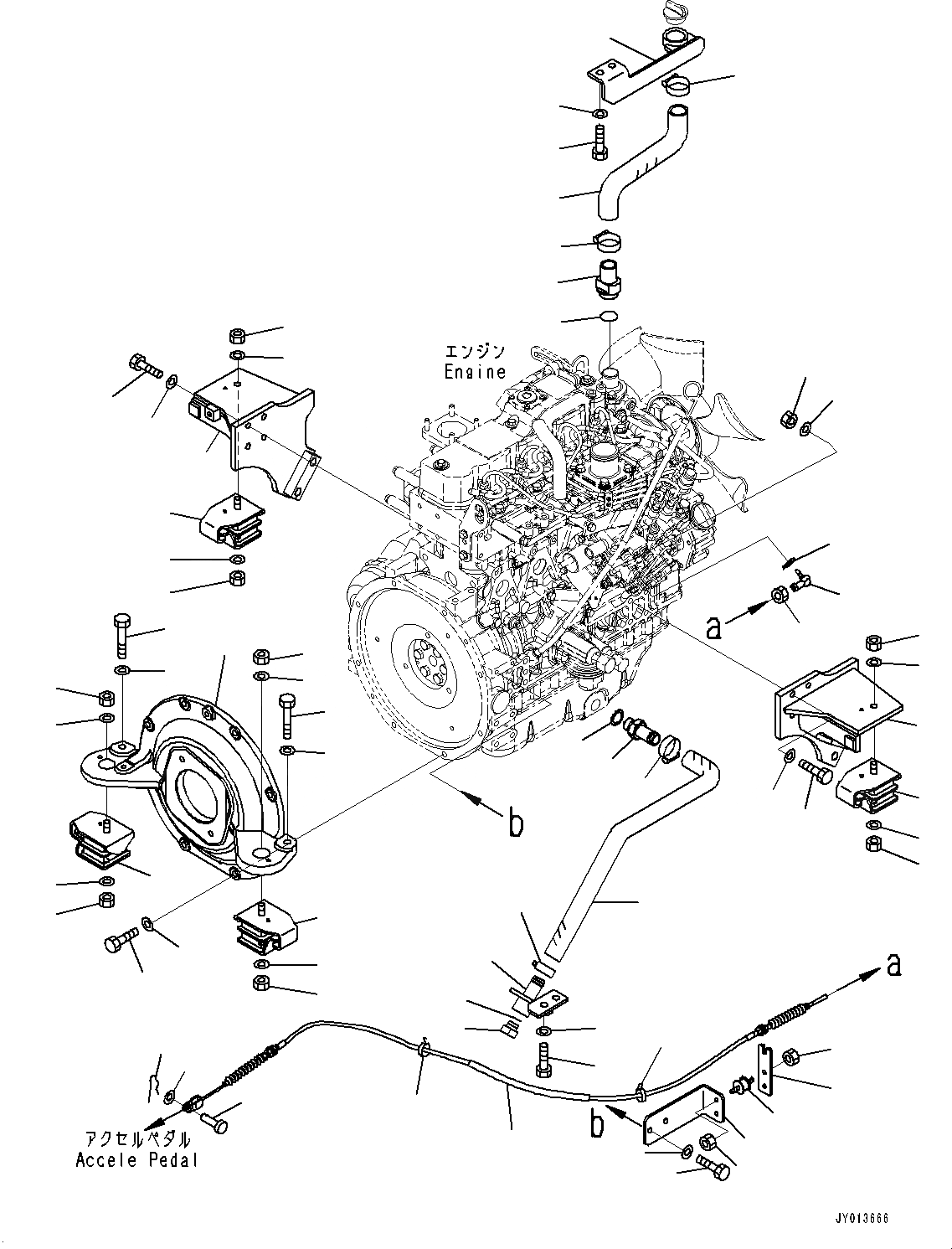 エンジン
Engine

a

b

a

b

アクセルペダル
Accele Pedal

JY013666