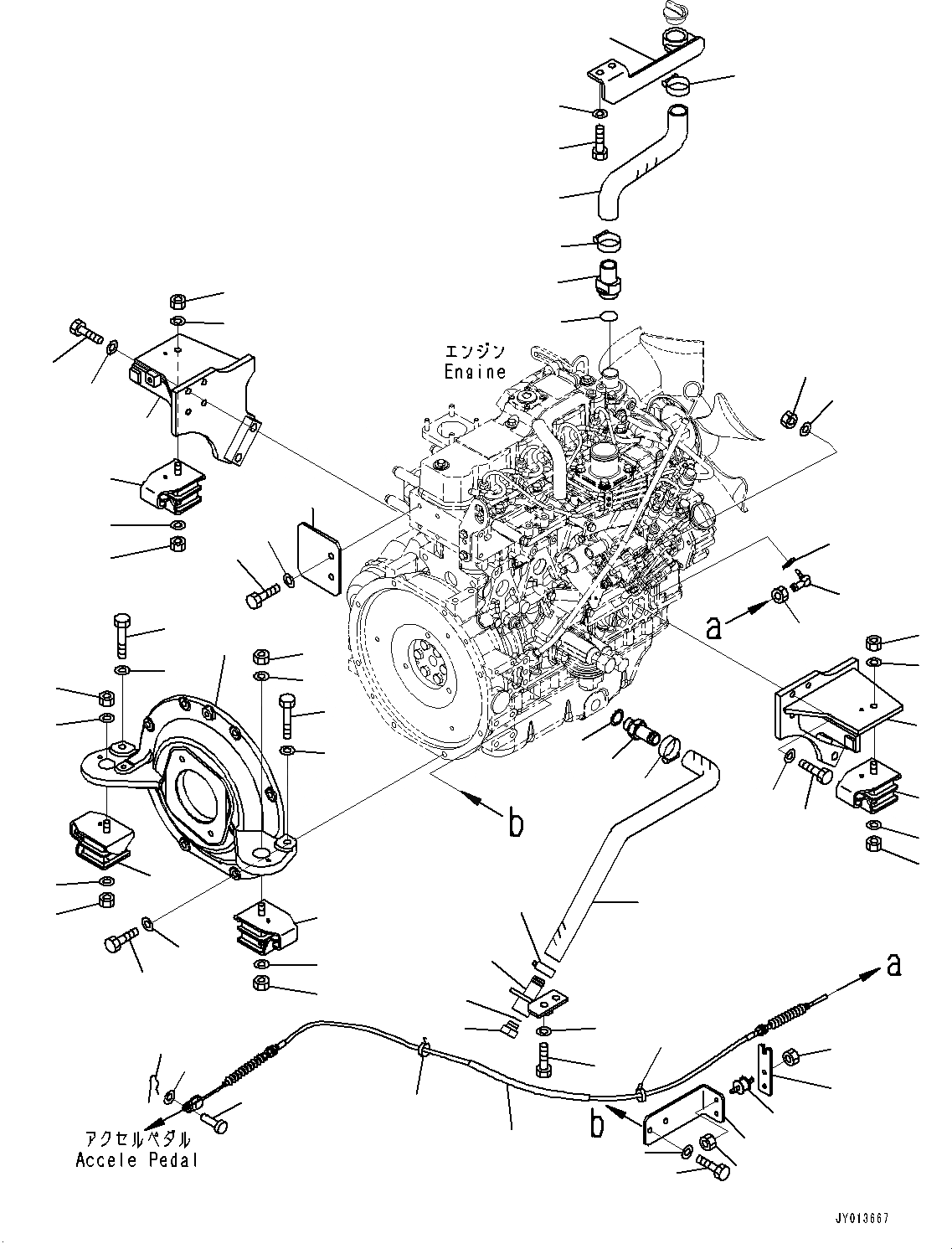 エンジン
Engine

a

b

a

b

アクセルペダル
Accele Pedal

JY013667