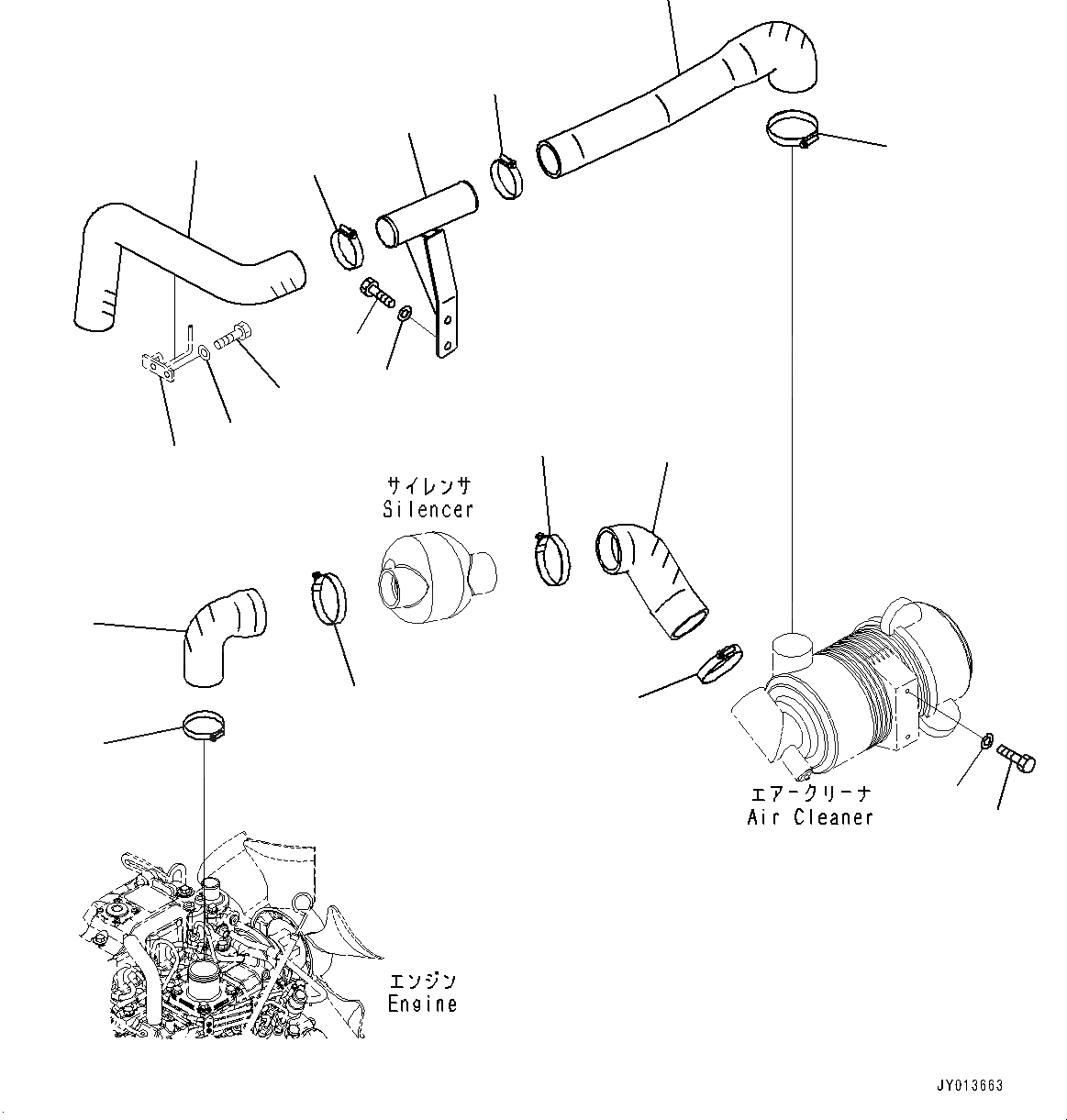 サイレンサ
Silencer

エアークリーナ
Air Cleaner

エンジン
Engine

JY013663