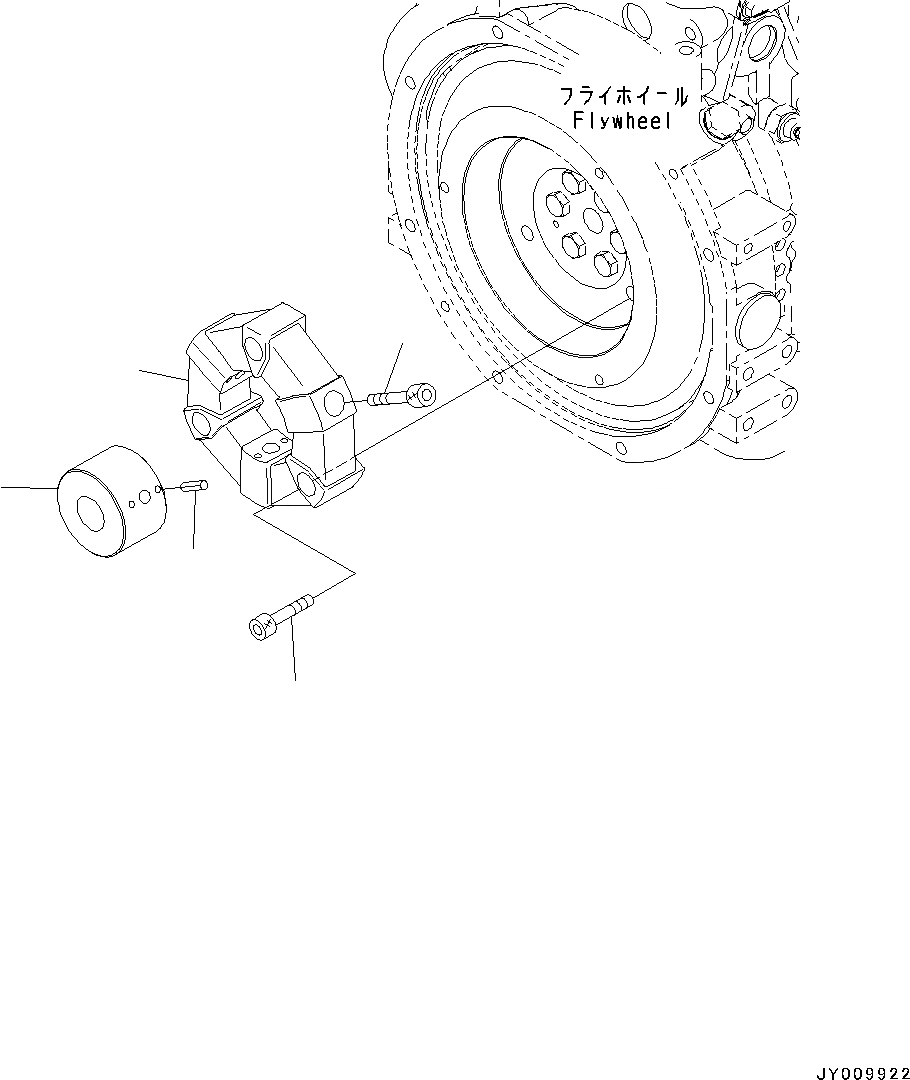 フライホイール
Flywheel

JY009922