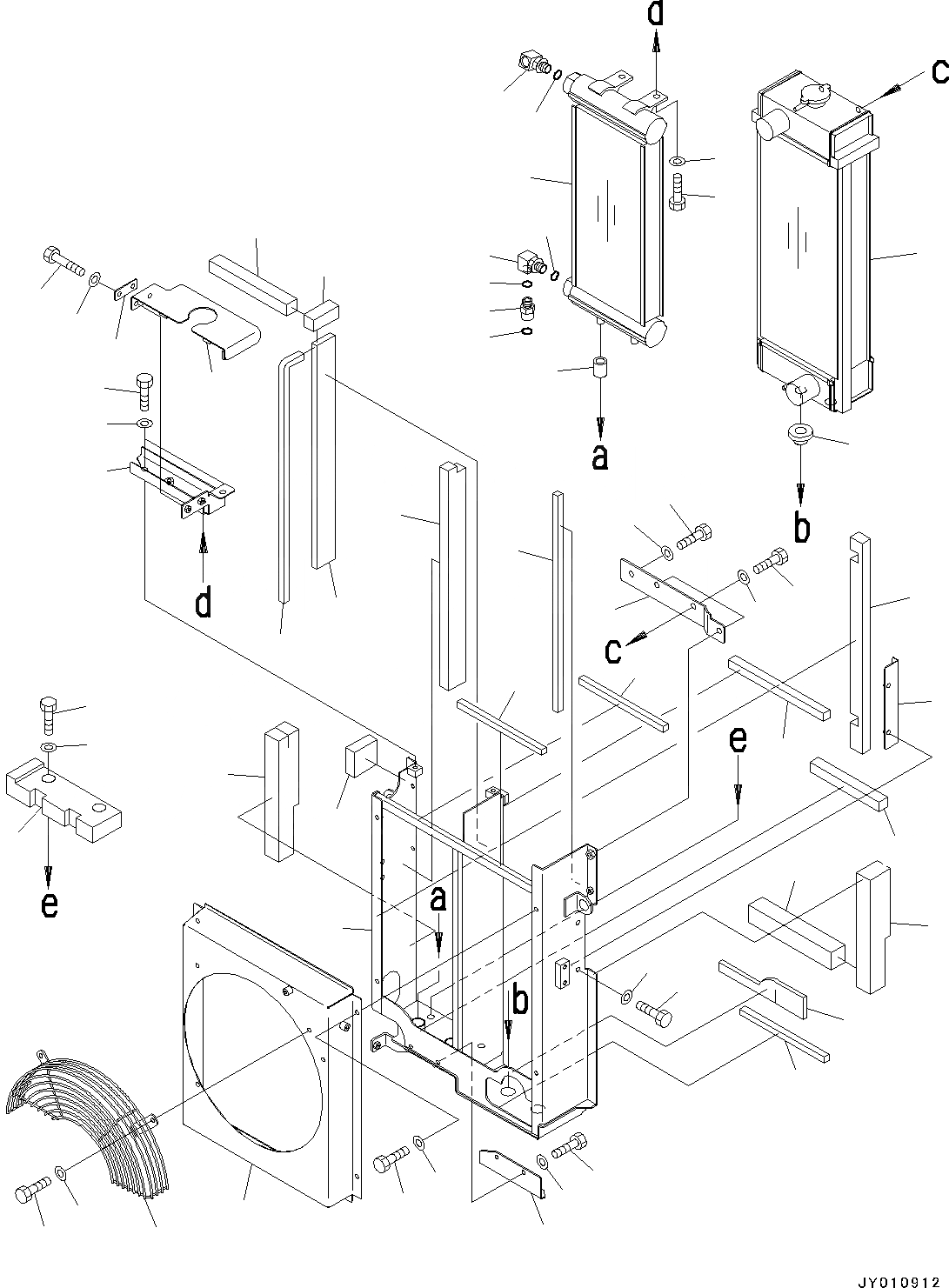 d
c
a
b
d
c
e
e
a
b
JY010912