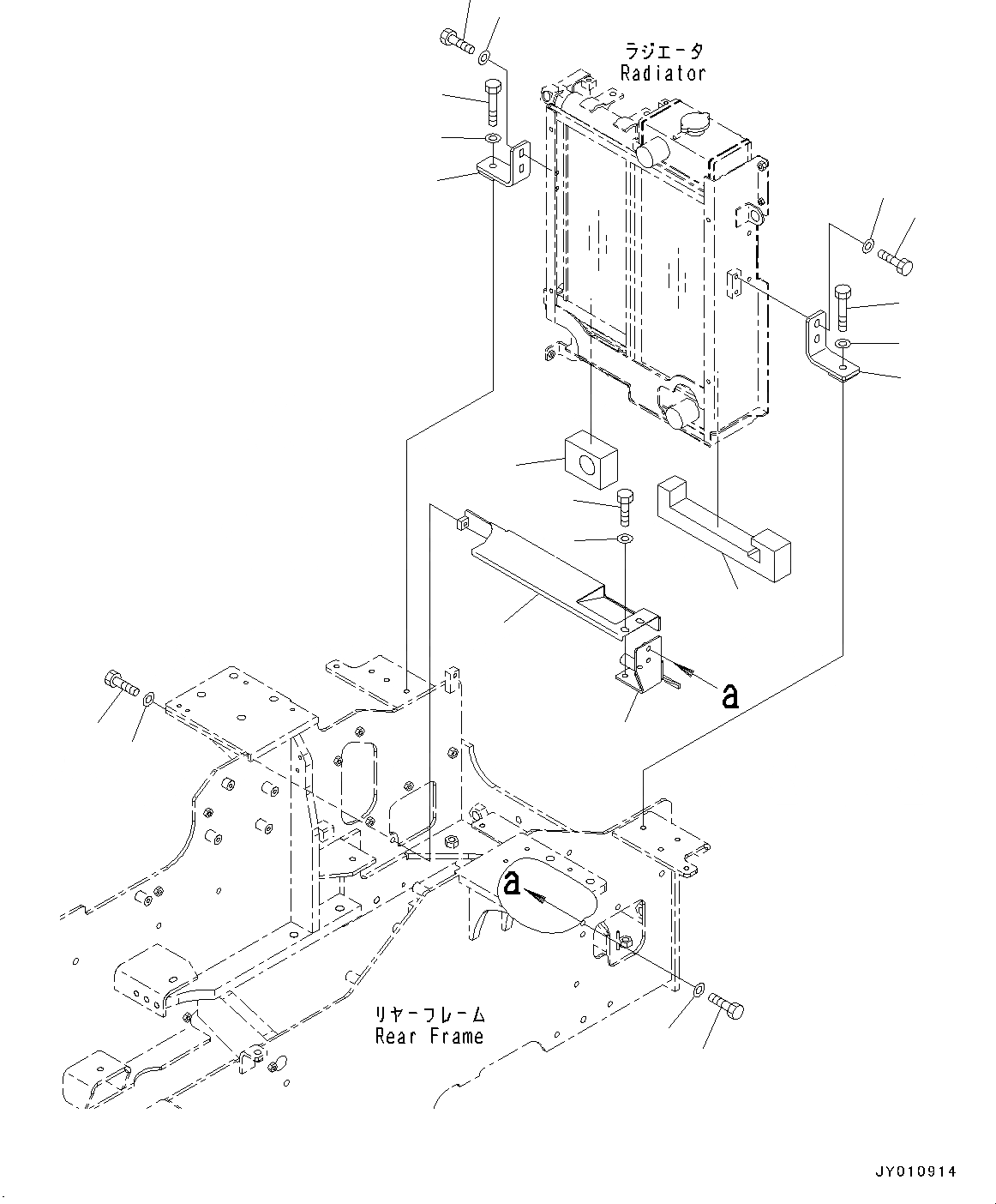 ラジエータ
Radiator

a

a

リヤーフレーム
Rear Frame

JY010914