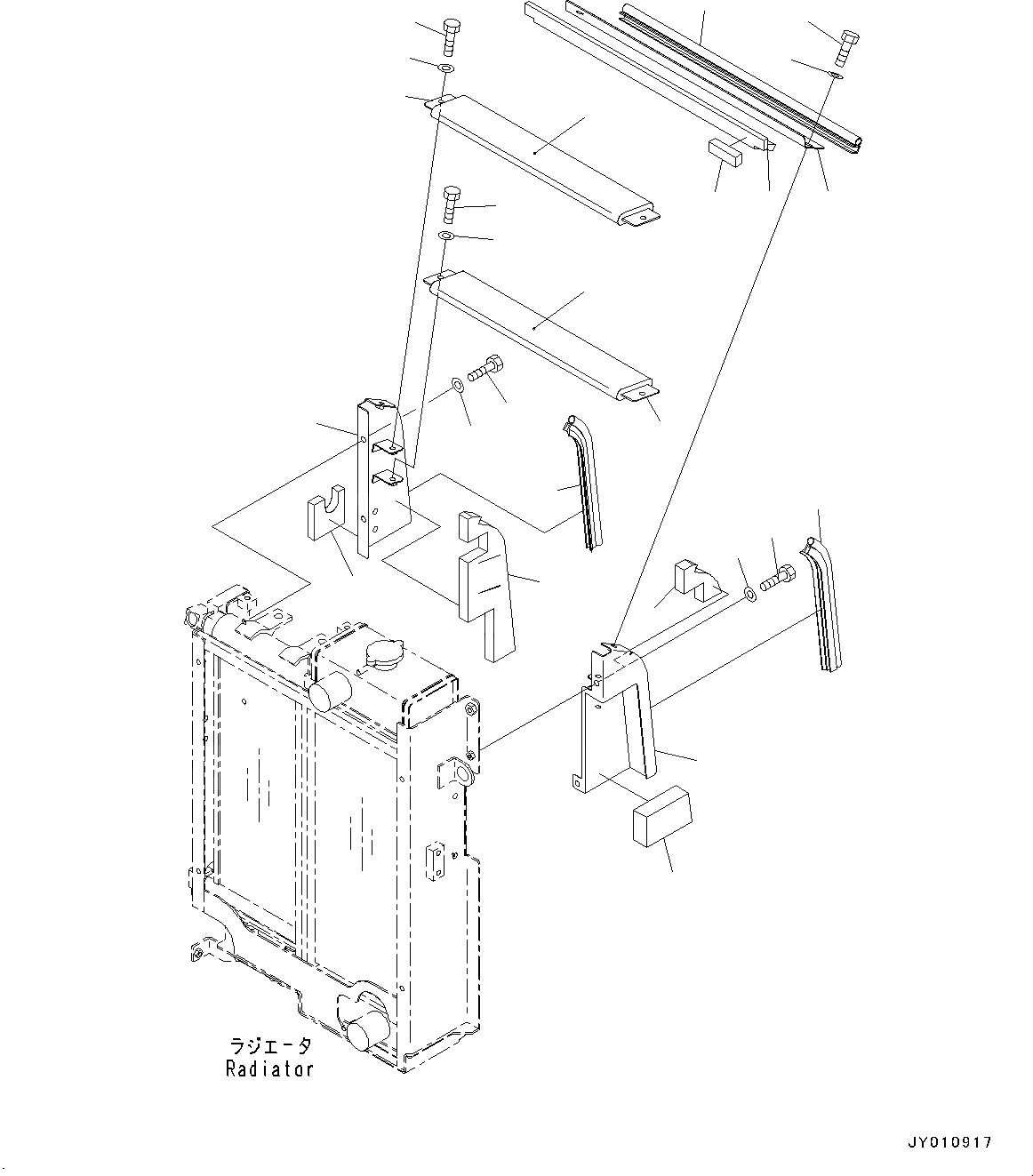 ラジエータ
Radiator

JY010917